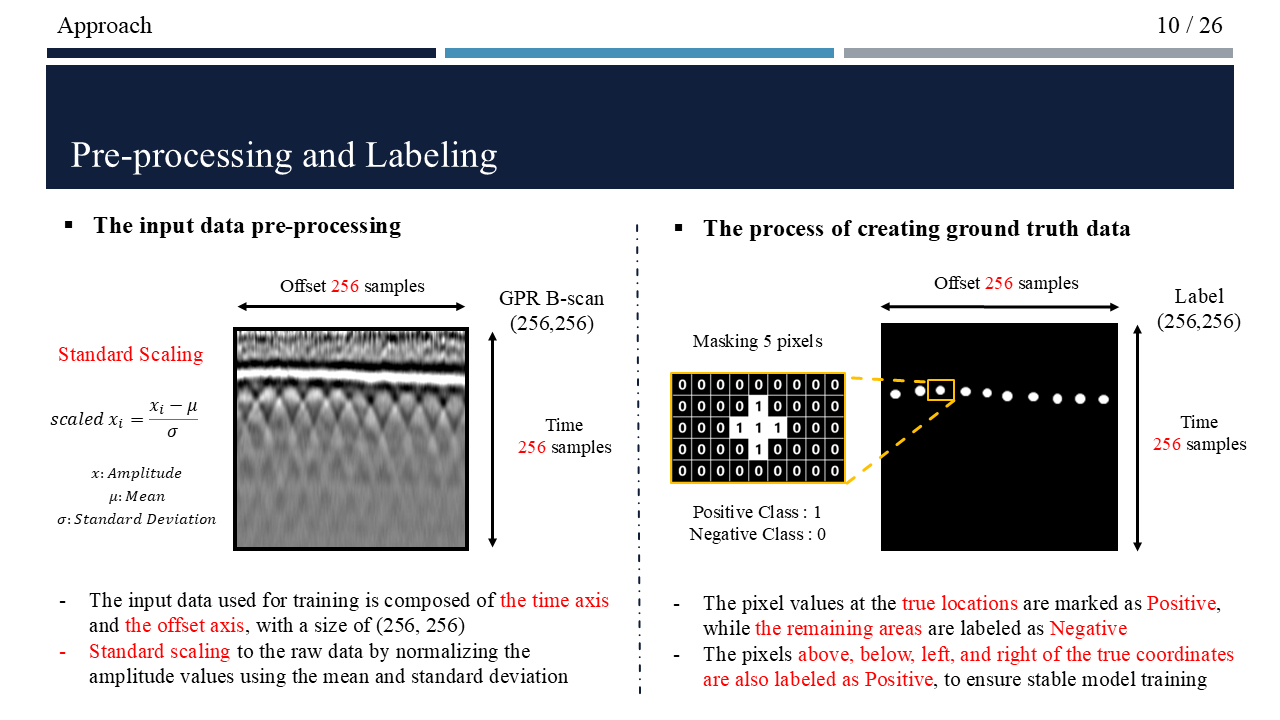 Approach

10 / 26

Pre-processing and Labeling

▪ The input data pre-processing

Offset 256 samples

GPR B-scan (256,256)

Standard Scaling

$scaled\ x_i = \frac{x_i - \mu}{\sigma}$

$x$: Amplitude
$\mu$: Mean
$\sigma$: Standard Deviation

Time 256 samples

- The input data used for training is composed of the time axis and the offset axis, with a size of (256, 256)
- Standard scaling to the raw data by normalizing the amplitude values using the mean and standard deviation

▪ The process of creating ground truth data

Offset 256 samples

Label (256,256)

Masking 5 pixels

| 0 | 0 | 0 | 0 | 0 | 0 | 0 | 0 | 0 |
|---|---|---|---|---|---|---|---|---|
| 0 | 0 | 0 | 0 | 1 | 0 | 0 | 0 | 0 |
| 0 | 0 | 0 | 1 | 1 | 1 | 0 | 0 | 0 |
| 0 | 0 | 0 | 0 | 1 | 0 | 0 | 0 | 0 |
| 0 | 0 | 0 | 0 | 0 | 0 | 0 | 0 | 0 |

Positive Class : 1
Negative Class : 0

Time 256 samples

- The pixel values at the true locations are marked as Positive, while the remaining areas are labeled as Negative
- The pixels above, below, left, and right of the true coordinates are also labeled as Positive, to ensure stable model training