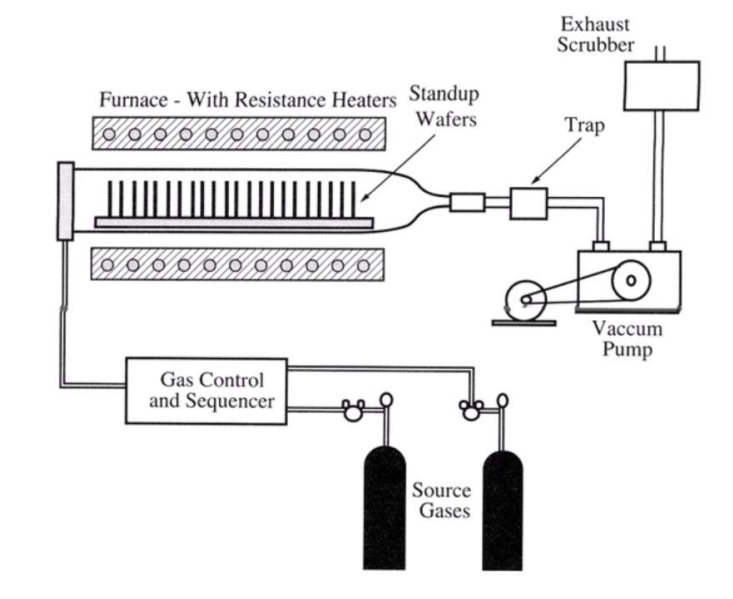 Exhaust Scrubber

Furnace - With Resistance Heaters

Standup Wafers

Trap

Vaccum Pump

Gas Control and Sequencer

Source Gases