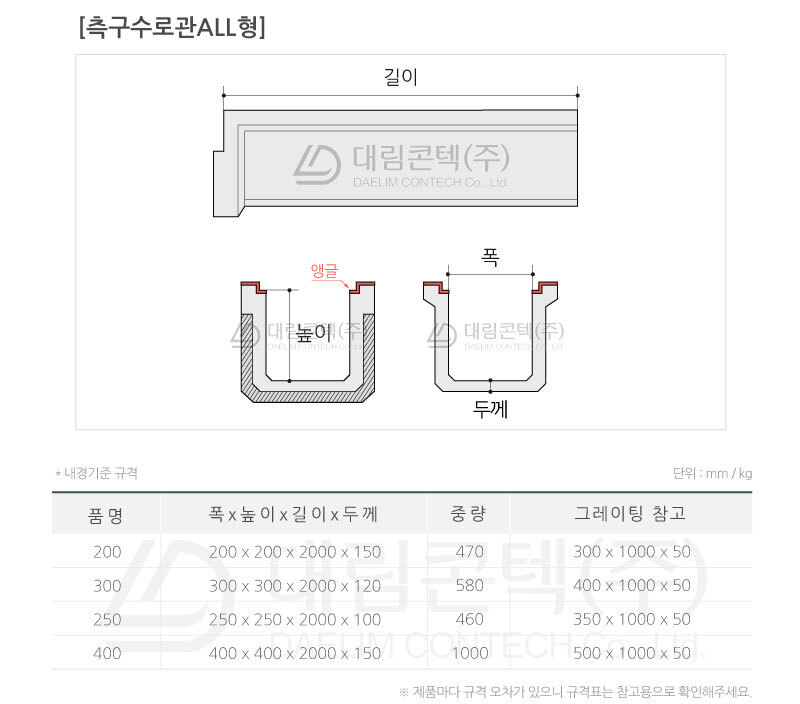 [측구수로관ALL형]

길이

대림콘텍(주)
DAELIM CONTECH Co., Ltd.

앵글

높이

대림콘텍(주)
DAELIM CONTECH Co., Ltd.

폭

대림콘텍(주)
DAELIM CONTECH Co., Ltd.

두께

* 내경기준 규격

단위 : mm / kg

| 품 명 | 폭 x 높 이 x 길 이 x 두 께 | 중 량 | 그레이팅 참고 |
|---|---|---|---|
| 200 | 200 x 200 x 2000 x 150 | 470 | 300 x 1000 x 50 |
| 300 | 300 x 300 x 2000 x 120 | 580 | 400 x 1000 x 50 |
| 250 | 250 x 250 x 2000 x 100 | 460 | 350 x 1000 x 50 |
| 400 | 400 x 400 x 2000 x 150 | 1000 | 500 x 1000 x 50 |

대림콘텍(주)
DAELIM CONTECH Co., Ltd.

※ 제품마다 규격 오차가 있으니 규격표는 참고용으로 확인해주세요.