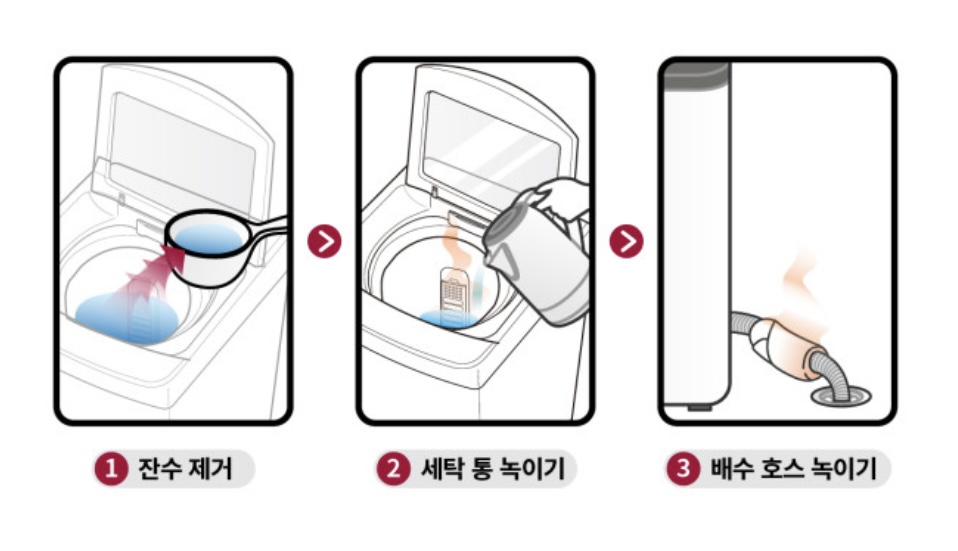 1 잔수 제거

2 세탁 통 녹이기

3 배수 호스 녹이기