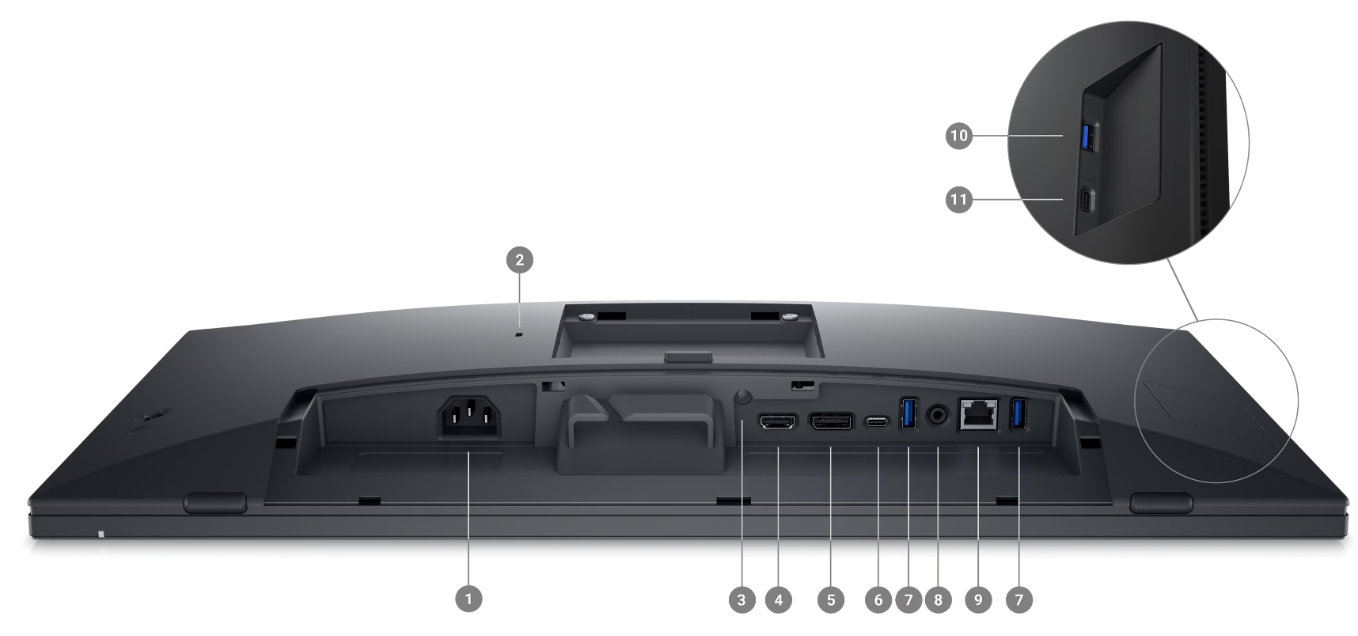 10
11
2
1
3
4
5
6
7
8
9
7