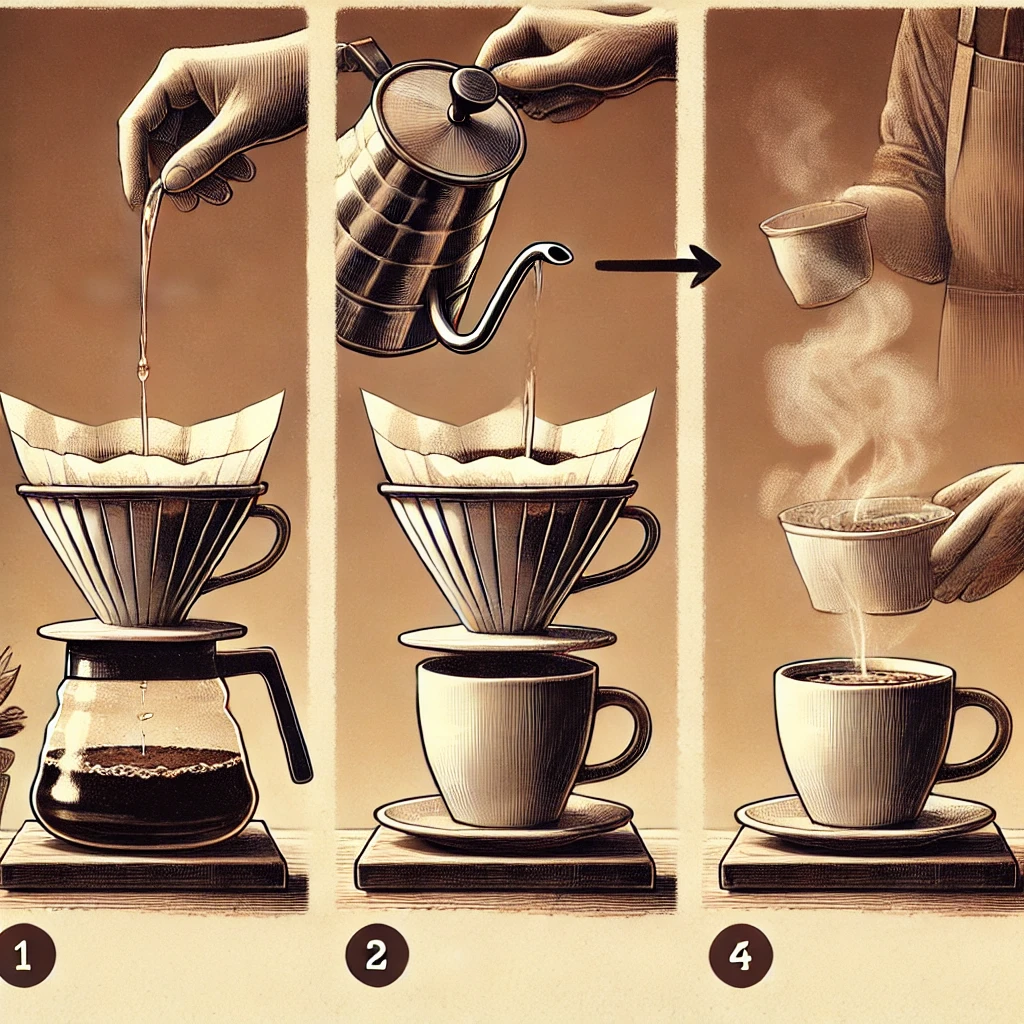 1

2

4