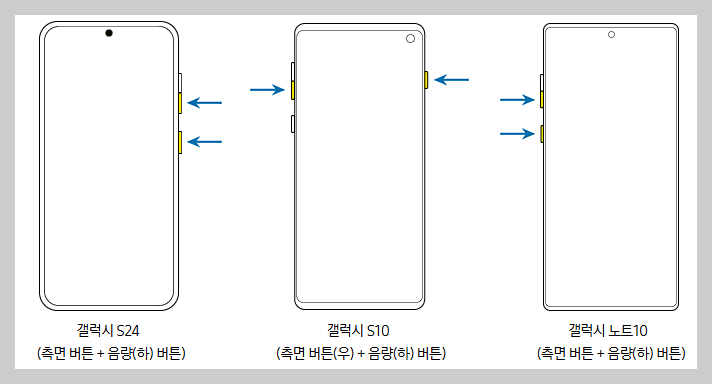 갤럭시 S24
(측면 버튼 + 음량(하) 버튼)

갤럭시 S10
(측면 버튼(우) + 음량(하) 버튼)

갤럭시 노트10
(측면 버튼 + 음량(하) 버튼)