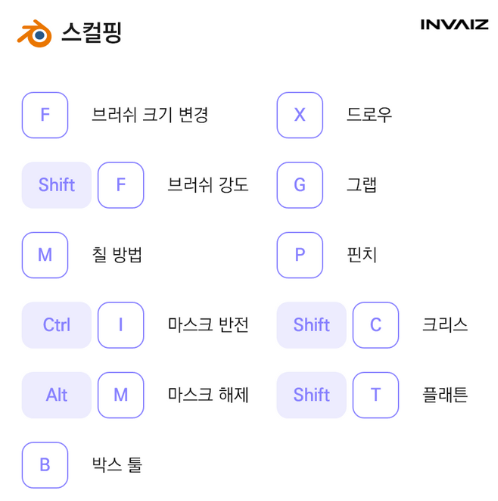 스컬핑

INVAIZ

F 브러쉬 크기 변경

Shift F 브러쉬 강도

M 칠 방법

Ctrl I 마스크 반전

Alt M 마스크 해제

B 박스 툴

X 드로우

G 그랩

P 핀치

Shift C 크리스

Shift T 플래튼