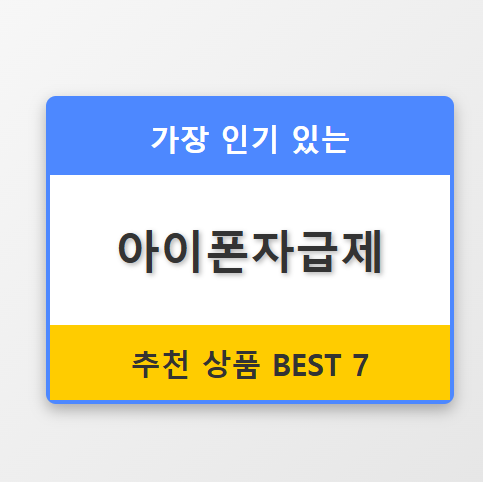 가장 인기 있는

아이폰자급제

추천 상품 BEST 7