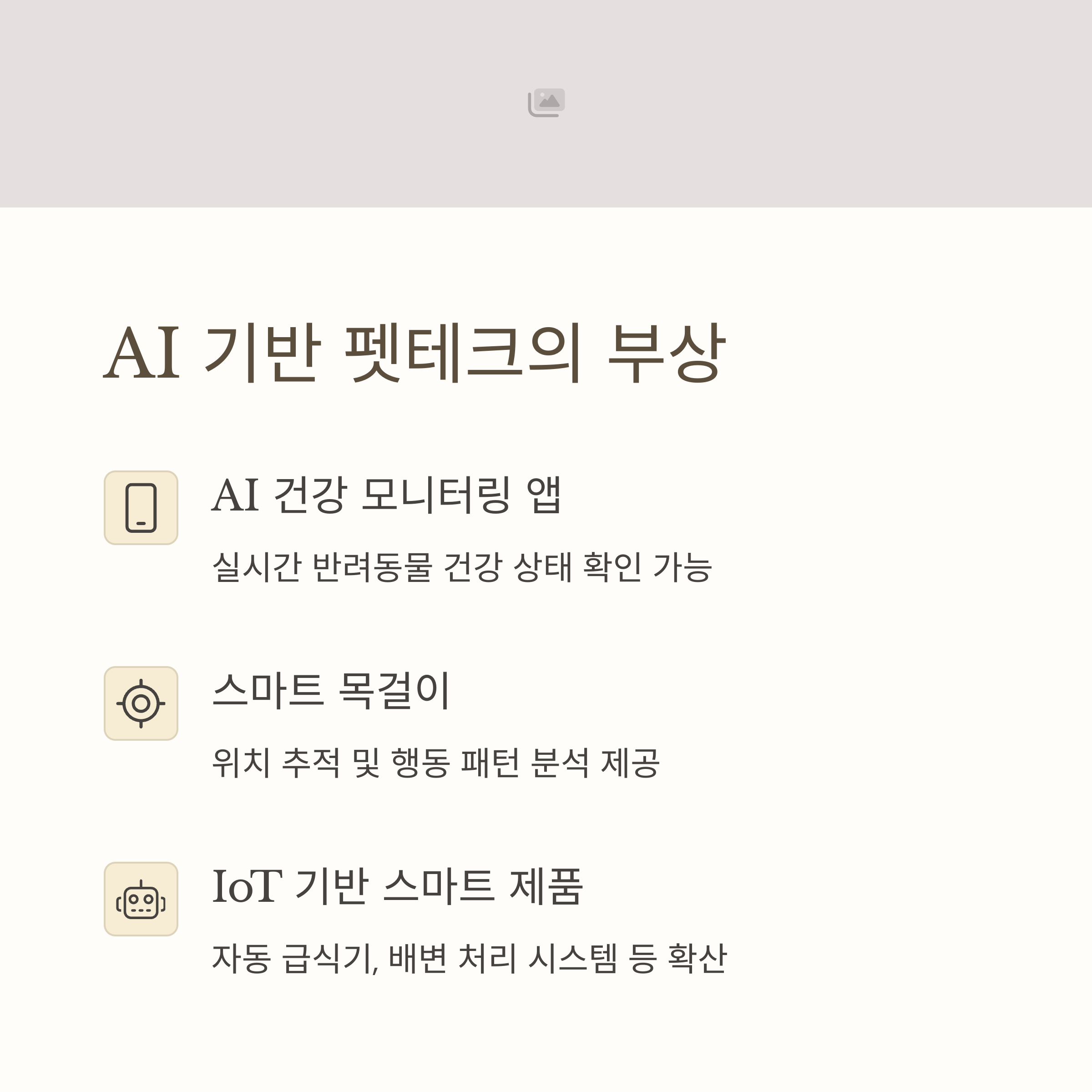 AI 기반 펫테크의 부상

AI 건강 모니터링 앱

실시간 반려동물 건강 상태 확인 가능

스마트 목걸이

위치 추적 및 행동 패턴 분석 제공

IoT 기반 스마트 제품

자동 급식기, 배변 처리 시스템 등 확산