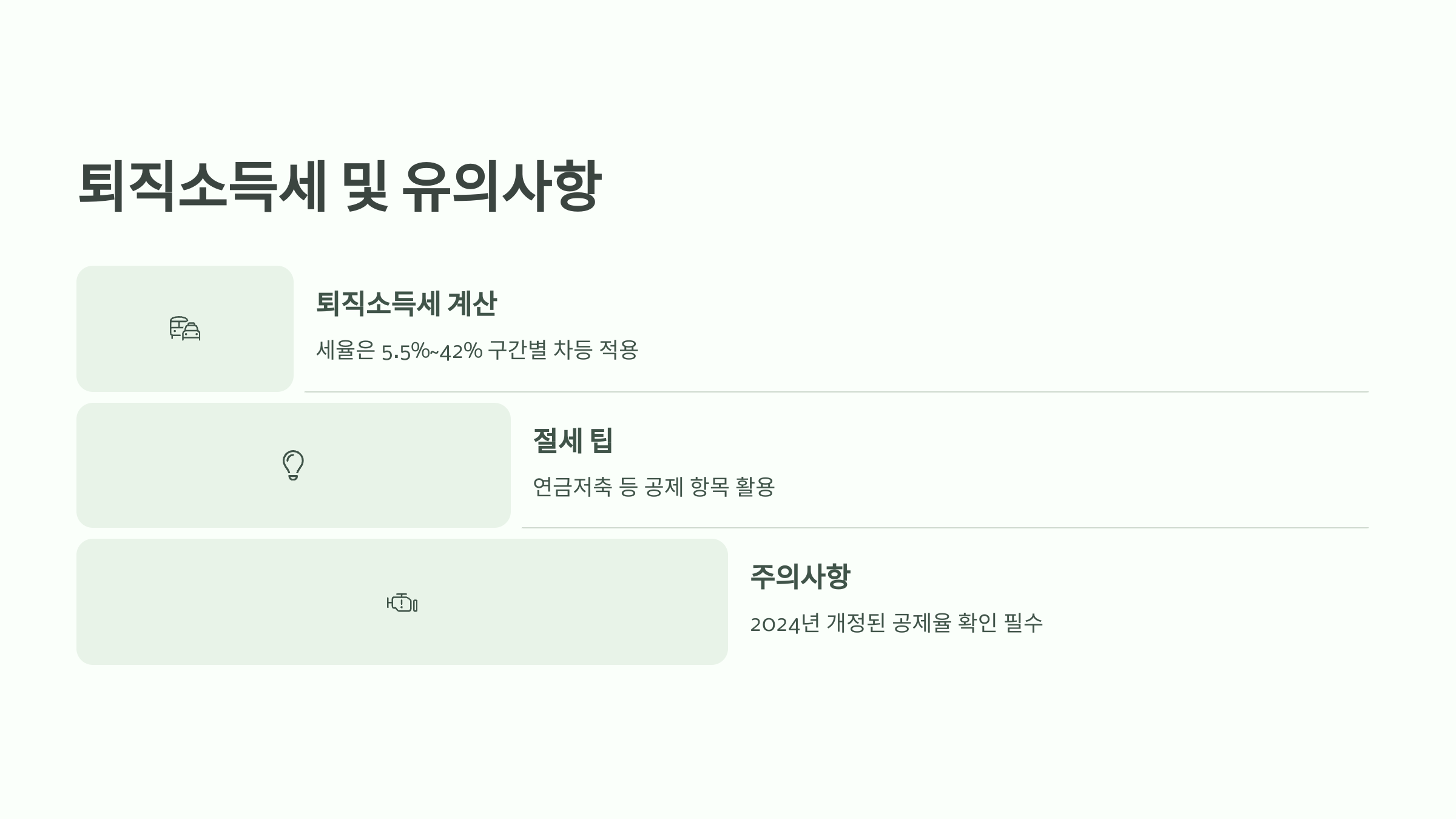 퇴직소득세 및 유의사항

퇴직소득세 계산

세율은 5.5%~42% 구간별 차등 적용

절세 팁

연금저축 등 공제 항목 활용

주의사항

2024년 개정된 공제율 확인 필수