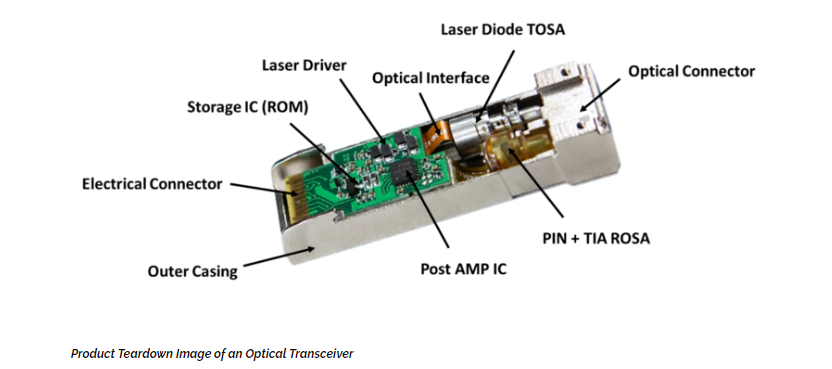 Laser Diode TOSA

Laser Driver

Optical Interface

Optical Connector

Storage IC (ROM)

Electrical Connector

PIN + TIA ROSA

Outer Casing

Post AMP IC

Product Teardown Image of an Optical Transceiver