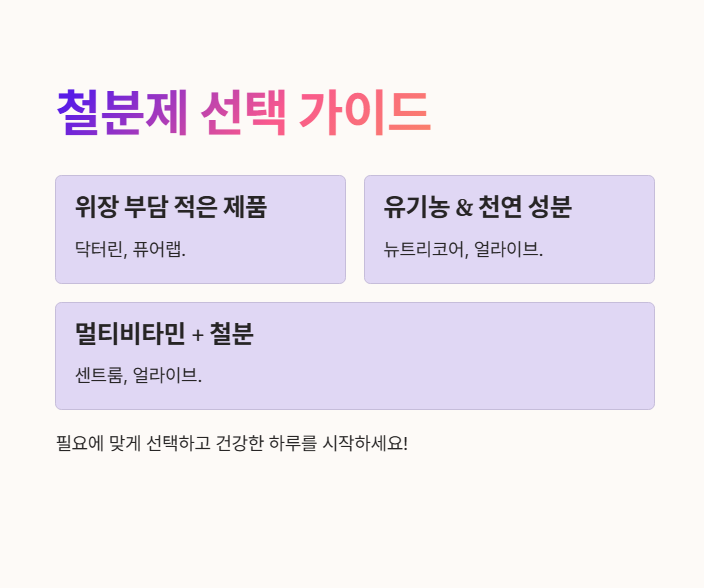 철분제 선택 가이드

위장 부담 적은 제품

닥터린, 퓨어랩.

유기농 & 천연 성분

뉴트리코어, 얼라이브.

멀티비타민 + 철분

센트룸, 얼라이브.

필요에 맞게 선택하고 건강한 하루를 시작하세요!