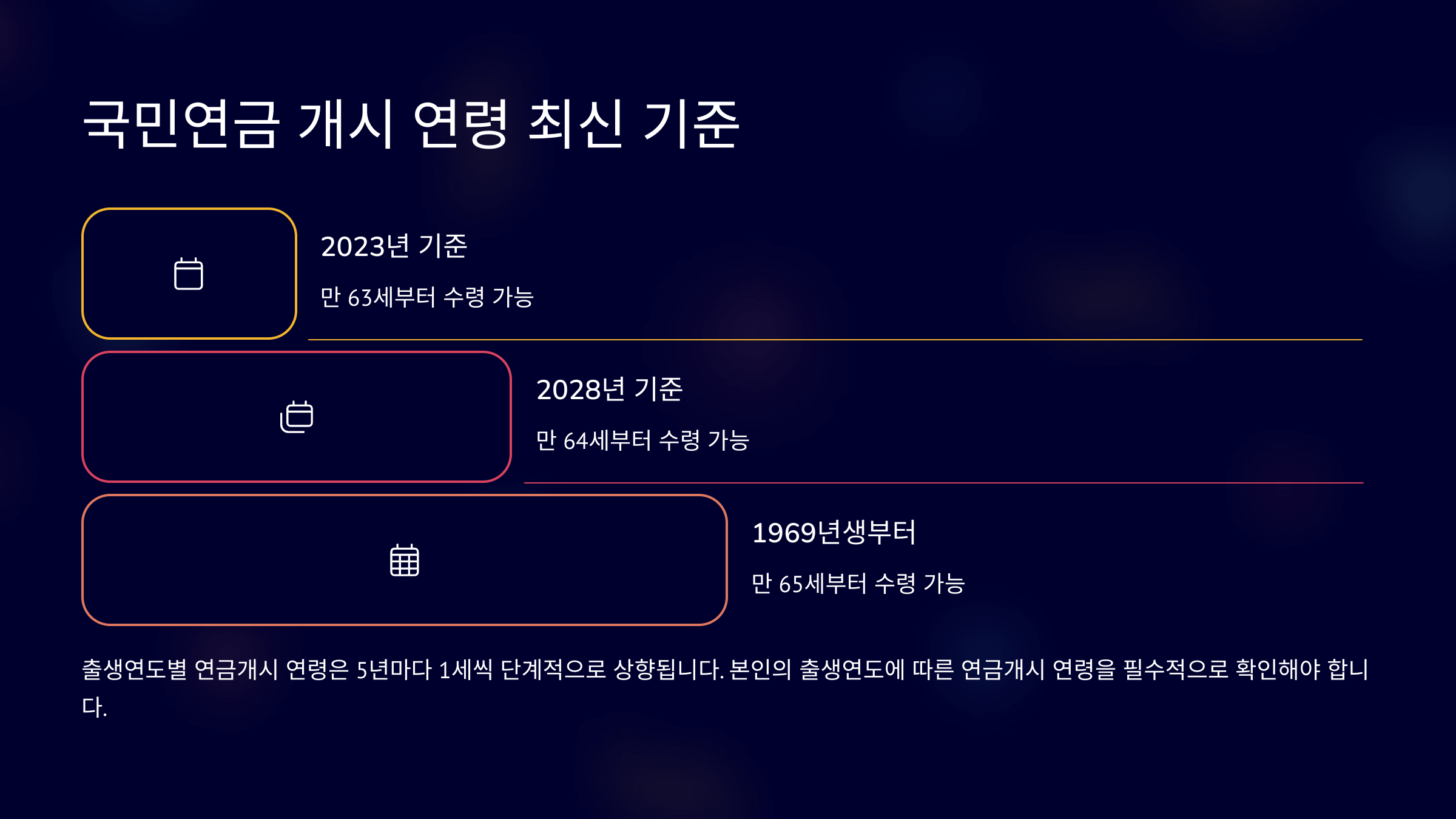 국민연금 개시 연령 최신 기준

2023년 기준

만 63세부터 수령 가능

2028년 기준

만 64세부터 수령 가능

1969년생부터

만 65세부터 수령 가능

출생연도별 연금개시 연령은 5년마다 1세씩 단계적으로 상향됩니다. 본인의 출생연도에 따른 연금개시 연령을 필수적으로 확인해야 합니다.