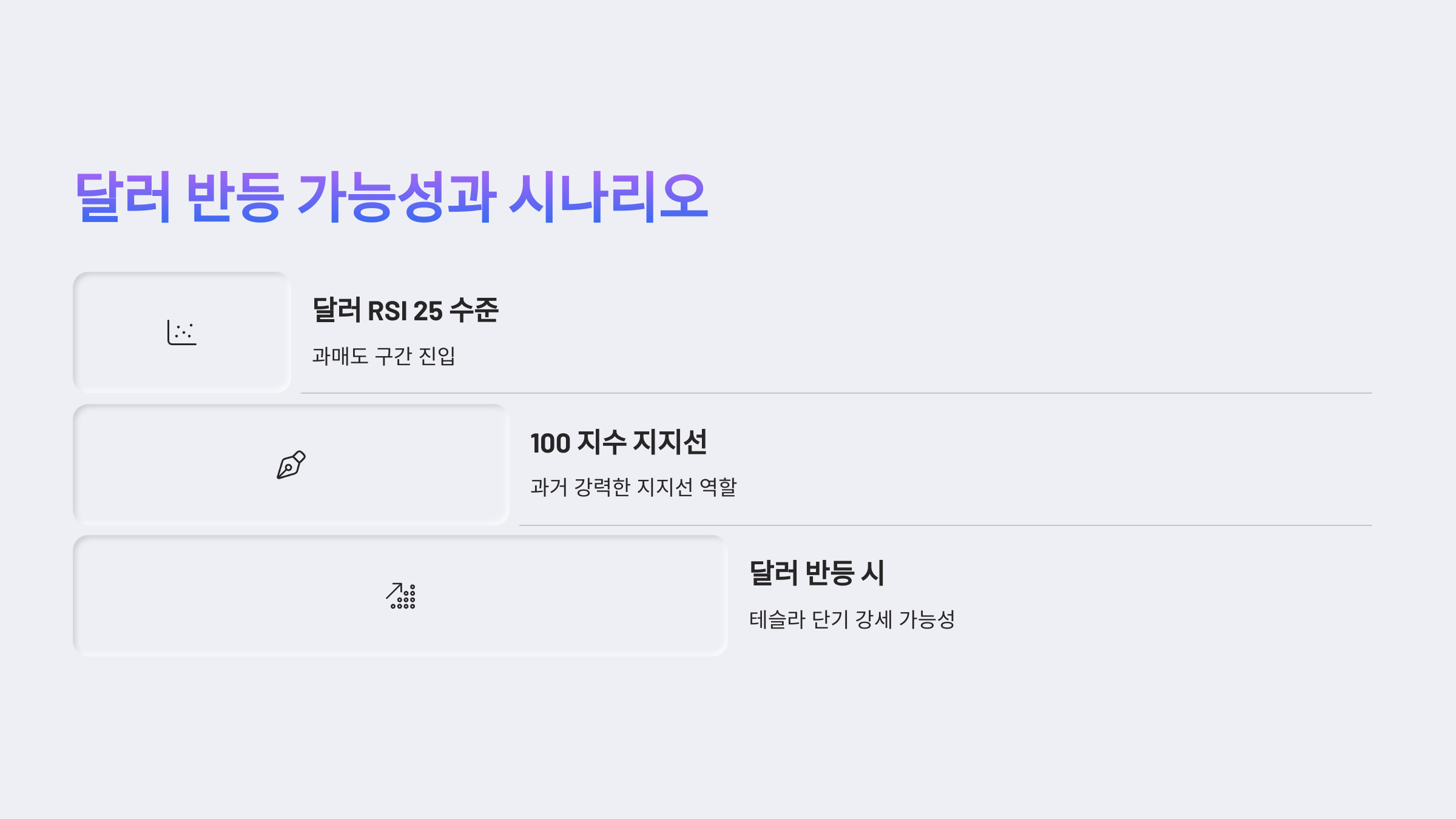 달러 반등 가능성과 시나리오

달러 RSI 25 수준

과매도 구간 진입

100 지수 지지선

과거 강력한 지지선 역할

달러 반등 시

테슬라 단기 강세 가능성