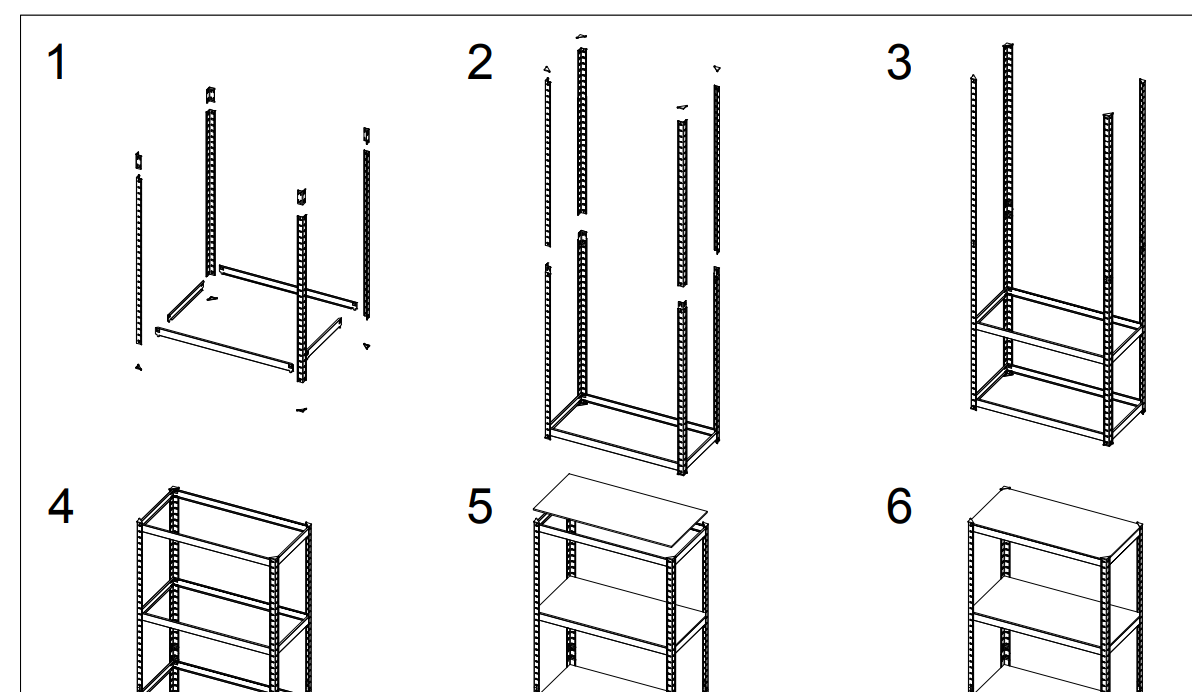 1

2

3

4

5

6