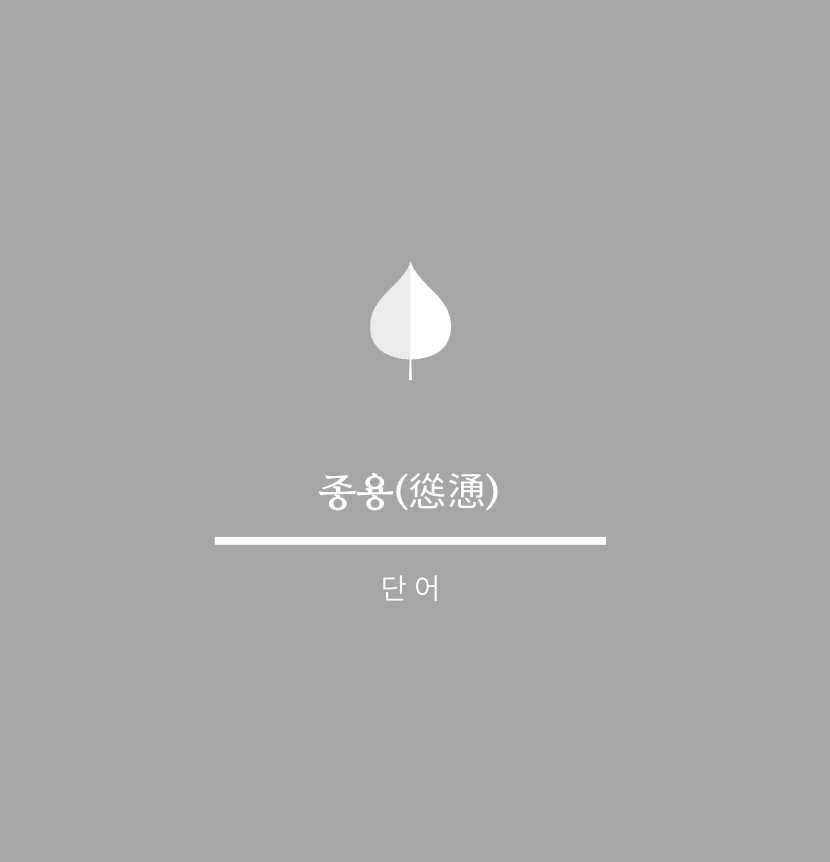 종용(慫慂)

단어