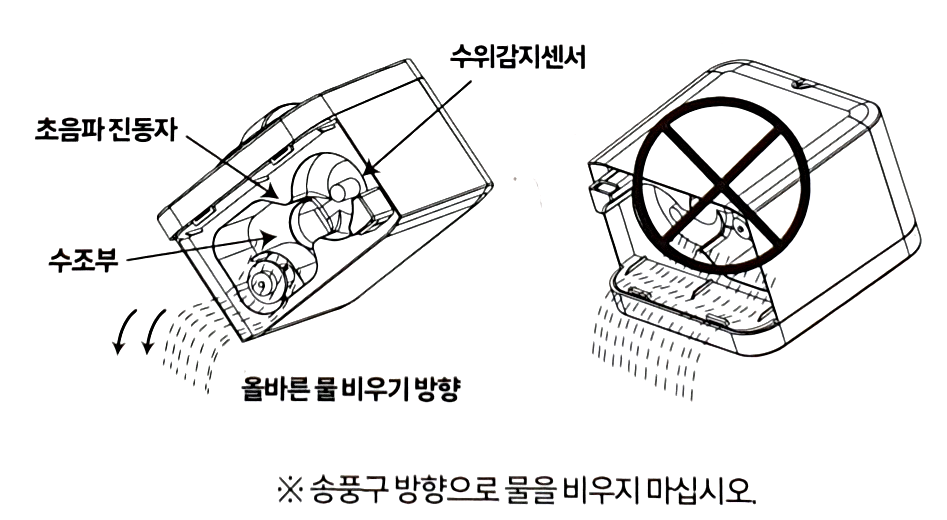 수위감지센서

초음파 진동자

수조부

올바른 물 비우기 방향

※ 송풍구 방향으로 물을 비우지 마십시오.