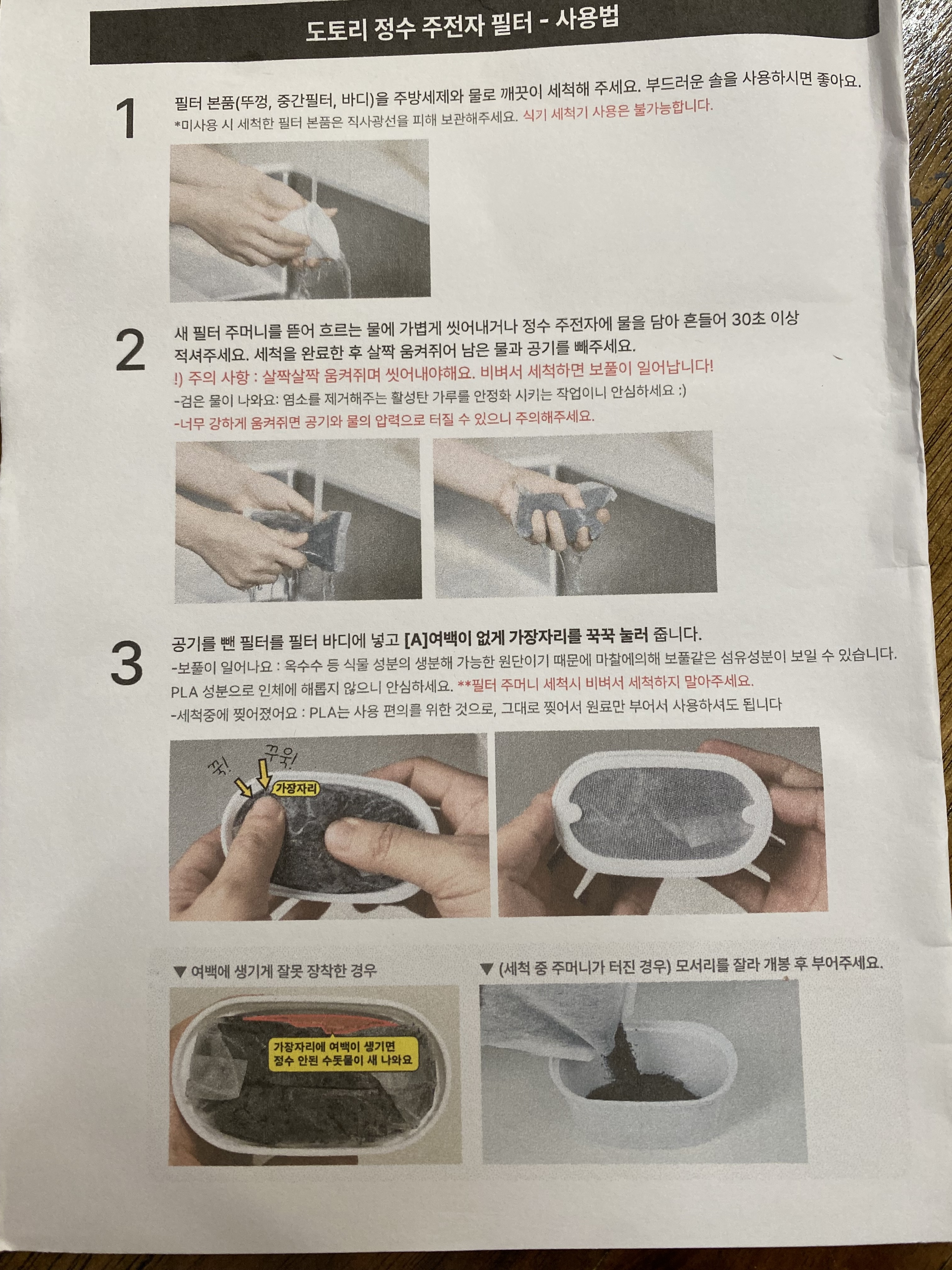 도토리 정수 주전자 필터 - 사용법

1

필터 본품(뚜껑, 중간필터, 바디)을 주방세제와 물로 깨끗이 세척해 주세요. 부드러운 솔을 사용하시면 좋아요.
*미사용 시 세척한 필터 본품은 직사광선을 피해 보관해주세요. 식기 세척기 사용은 불가능합니다.

2

새 필터 주머니를 뜯어 흐르는 물에 가볍게 씻어내거나 정수 주전자에 물을 담아 흔들어 30초 이상 적셔주세요. 세척을 완료한 후 살짝 움켜쥐어 남은 물과 공기를 빼주세요.
!) 주의 사항 : 살짝살짝 움켜쥐며 씻어내야해요. 비벼서 세척하면 보풀이 일어납니다!
-검은 물이 나와요: 염소를 제거해주는 활성탄 가루를 안정화 시키는 작업이니 안심하세요 :)
-너무 강하게 움켜쥐면 공기와 물의 압력으로 터질 수 있으니 주의해주세요.

3

공기를 뺀 필터를 필터 바디에 넣고 [A]여백이 없게 가장자리를 꾹꾹 눌러 줍니다.
-보풀이 일어나요 : 옥수수 등 식물 성분의 생분해 가능한 원단이기 때문에 마찰에의해 보풀같은 섬유성분이 보일 수 있습니다. PLA 성분으로 인체에 해롭지 않으니 안심하세요. **필터 주머니 세척시 비벼서 세척하지 말아주세요.
-세척중에 찢어졌어요 : PLA는 사용 편의를 위한 것으로, 그대로 찢어서 원료만 부어서 사용하셔도 됩니다

꾹! 꾸욱! 가장자리

▼ 여백에 생기게 잘못 장착한 경우

가장자리에 여백이 생기면 정수 안된 수돗물이 새 나와요

▼ (세척 중 주머니가 터진 경우) 모서리를 잘라 개봉 후 부어주세요.