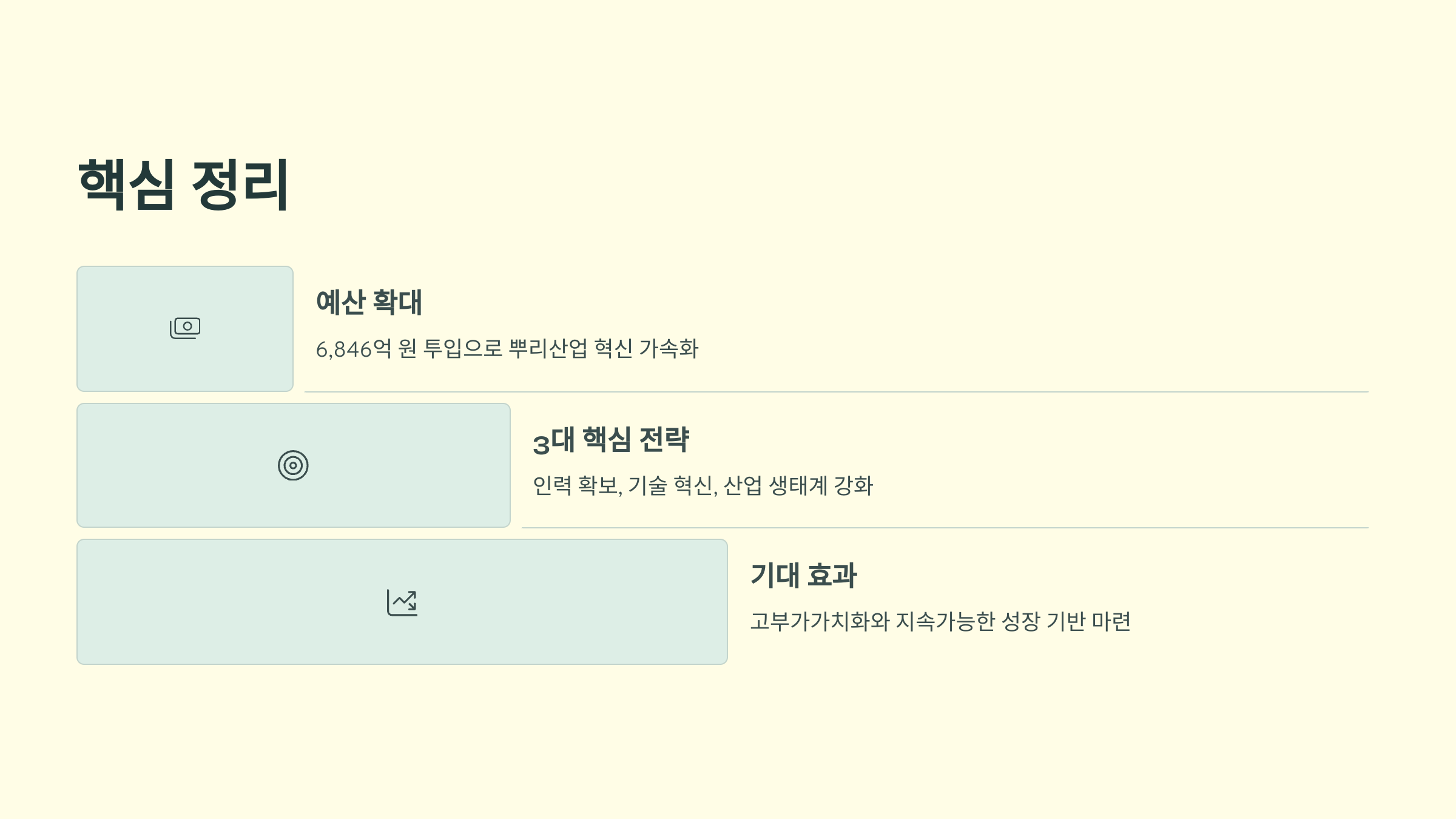 핵심 정리

예산 확대

6,846억 원 투입으로 뿌리산업 혁신 가속화

3대 핵심 전략

인력 확보, 기술 혁신, 산업 생태계 강화

기대 효과

고부가가치화와 지속가능한 성장 기반 마련