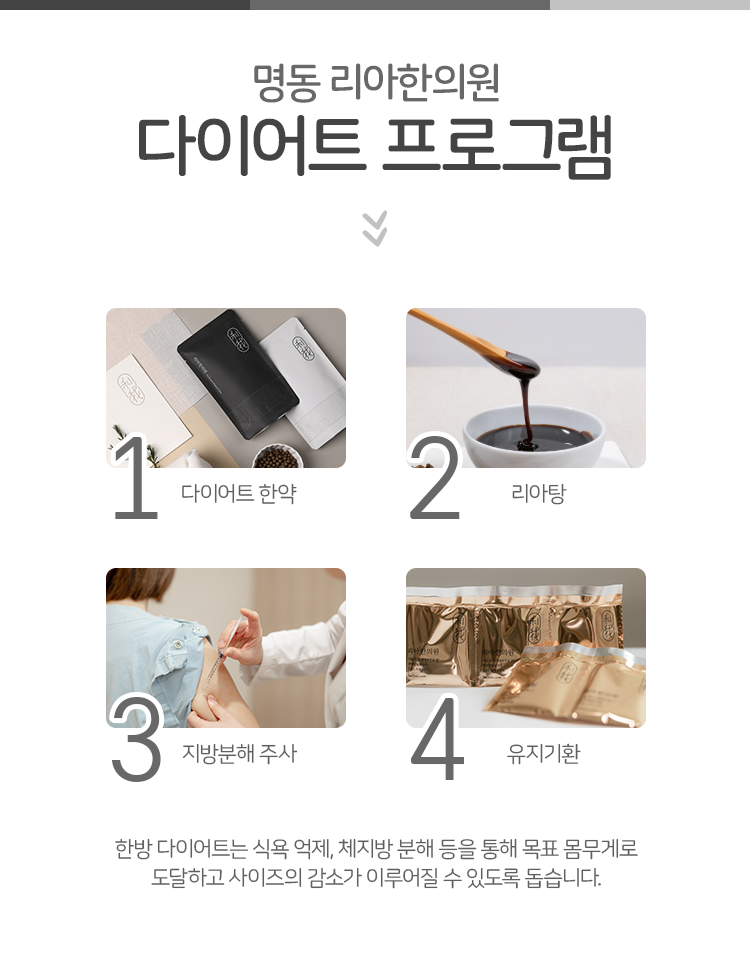 명동 리아한의원

다이어트 프로그램

1 다이어트 한약

2 리아탕

3 지방분해 주사

4 유지기환

한방 다이어트는 식욕 억제, 체지방 분해 등을 통해 목표 몸무게로 도달하고 사이즈의 감소가 이루어질 수 있도록 돕습니다.