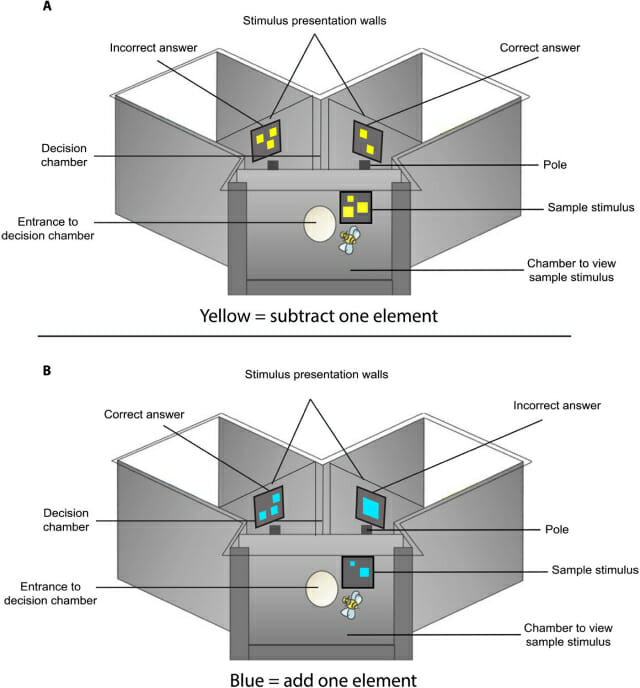 A

Stimulus presentation walls

Incorrect answer

Correct answer

Decision chamber

Pole

Sample stimulus

Entrance to decision chamber

Chamber to view sample stimulus

Yellow = subtract one element

B

Stimulus presentation walls

Correct answer

Incorrect answer

Decision chamber

Pole

Sample stimulus

Entrance to decision chamber

Chamber to view sample stimulus

Blue = add one element