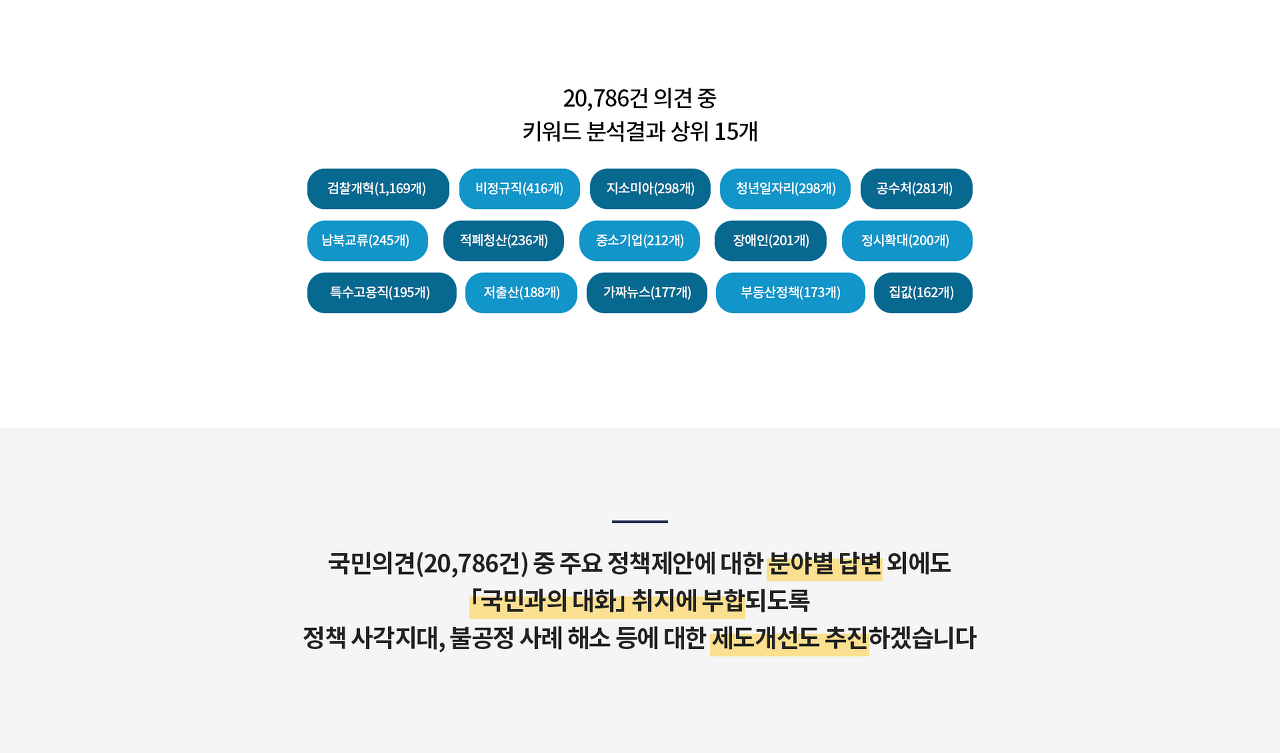 20,786건 의견 중
키워드 분석결과 상위 15개

검찰개혁(1,169개)
비정규직(416개)
지소미아(298개)
청년일자리(298개)
공수처(281개)
남북교류(245개)
적폐청산(236개)
중소기업(212개)
장애인(201개)
정시확대(200개)
특수고용직(195개)
저출산(188개)
가짜뉴스(177개)
부동산정책(173개)
집값(162개)

국민의견(20,786건) 중 주요 정책제안에 대한 분야별 답변 외에도
「국민과의 대화」 취지에 부합되도록
정책 사각지대, 불공정 사례 해소 등에 대한 제도개선도 추진하겠습니다