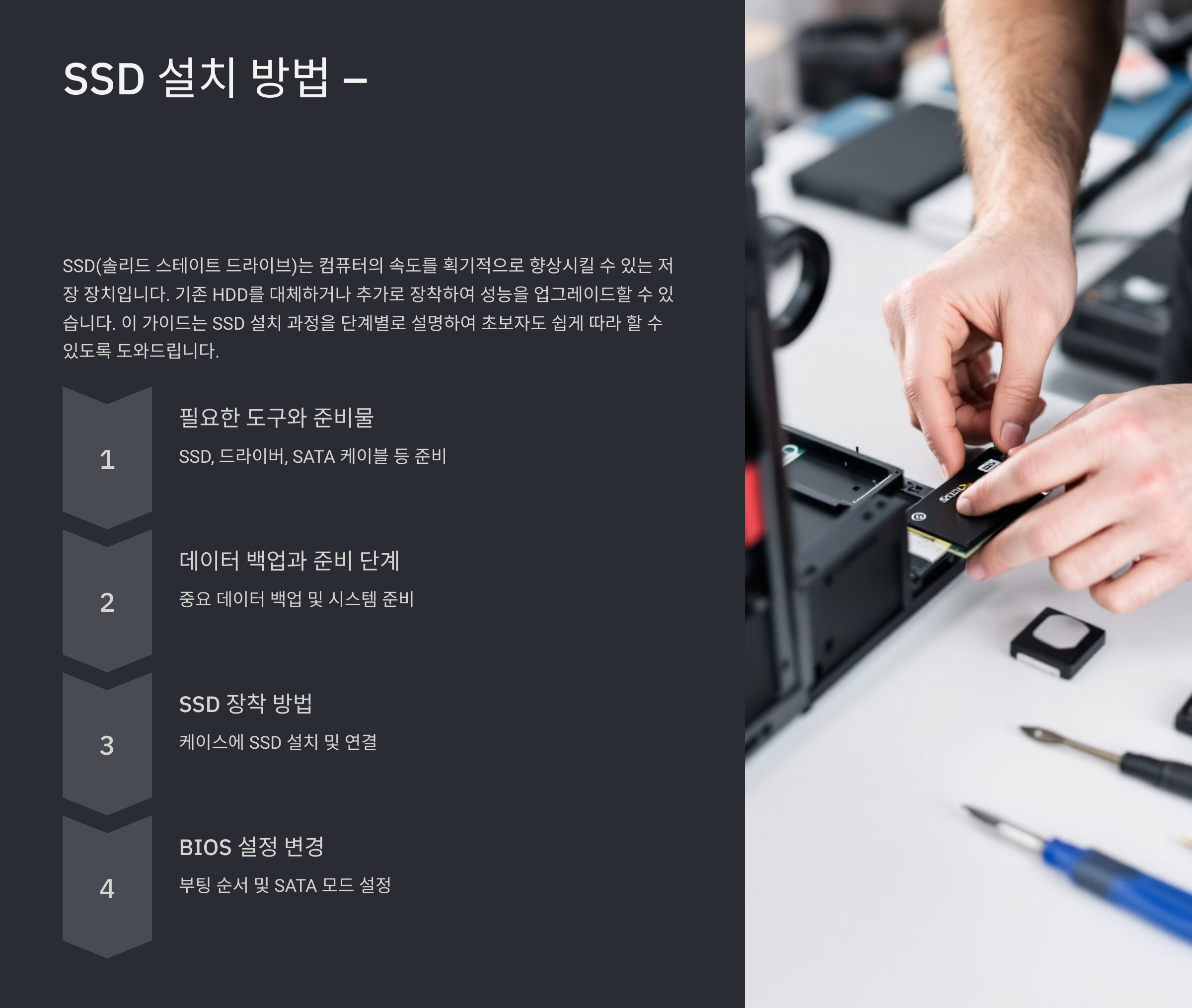 SSD 설치 방법 –

SSD(솔리드 스테이트 드라이브)는 컴퓨터의 속도를 획기적으로 향상시킬 수 있는 저장 장치입니다. 기존 HDD를 대체하거나 추가로 장착하여 성능을 업그레이드할 수 있습니다. 이 가이드는 SSD 설치 과정을 단계별로 설명하여 초보자도 쉽게 따라 할 수 있도록 도와드립니다.

1

필요한 도구와 준비물

SSD, 드라이버, SATA 케이블 등 준비

2

데이터 백업과 준비 단계

중요 데이터 백업 및 시스템 준비

3

SSD 장착 방법

케이스에 SSD 설치 및 연결

4

BIOS 설정 변경

부팅 순서 및 SATA 모드 설정