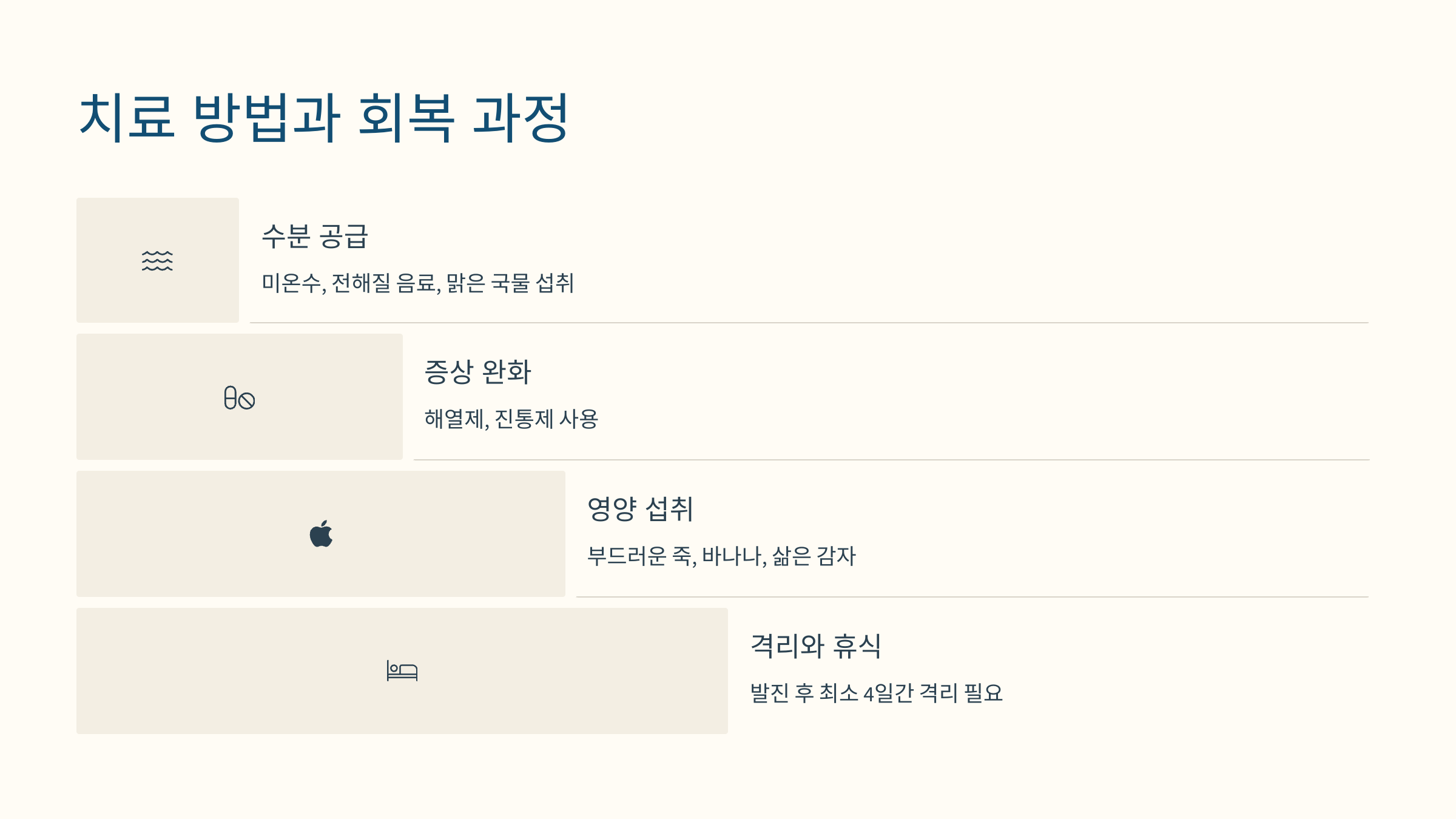 치료 방법과 회복 과정

수분 공급

미온수, 전해질 음료, 맑은 국물 섭취

증상 완화

해열제, 진통제 사용

영양 섭취

부드러운 죽, 바나나, 삶은 감자

격리와 휴식

발진 후 최소 4일간 격리 필요