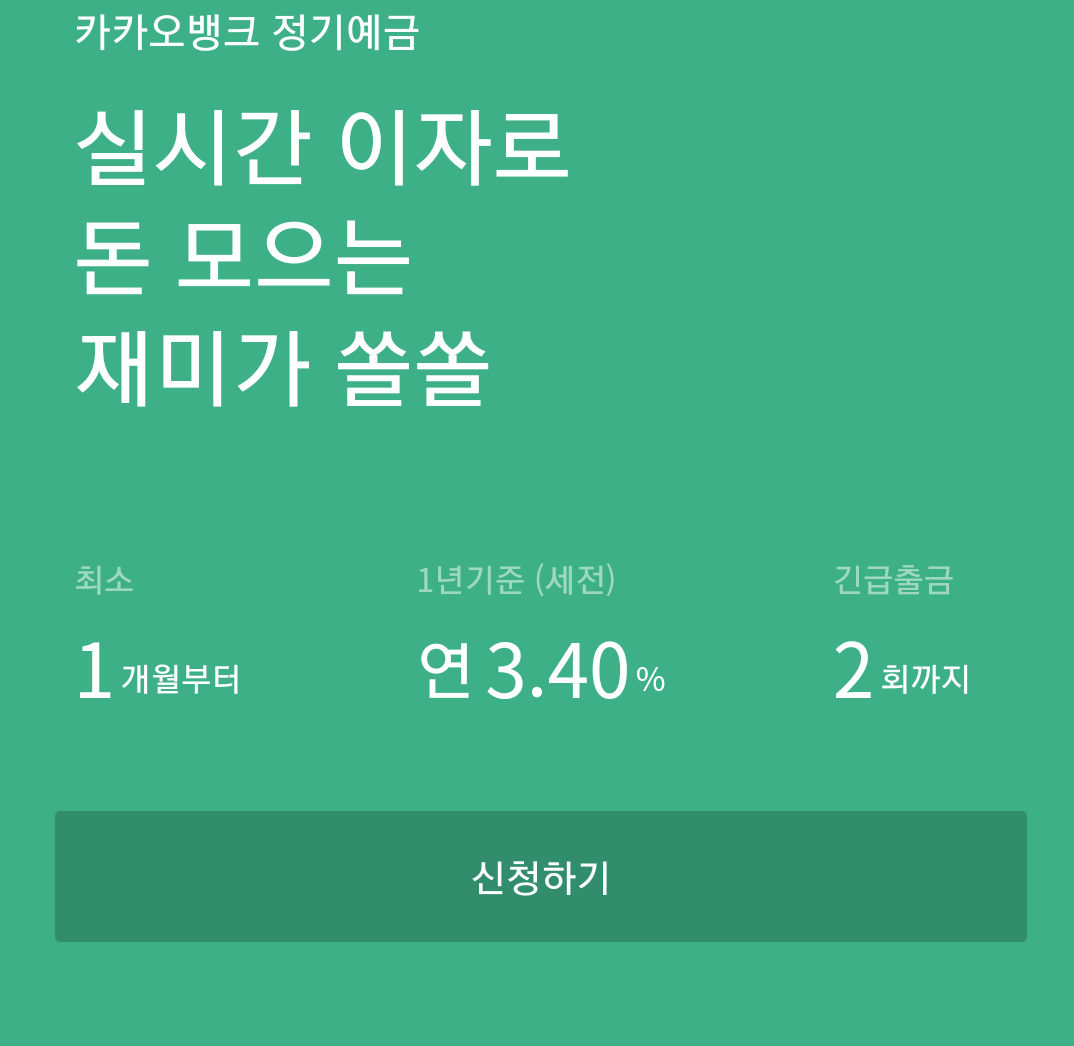 카카오뱅크 정기예금

실시간 이자로 돈 모으는 재미가 쏠쏠

최소
1 개월부터

1년기준 (세전)
연 3.40 %

긴급출금
2 회까지

신청하기