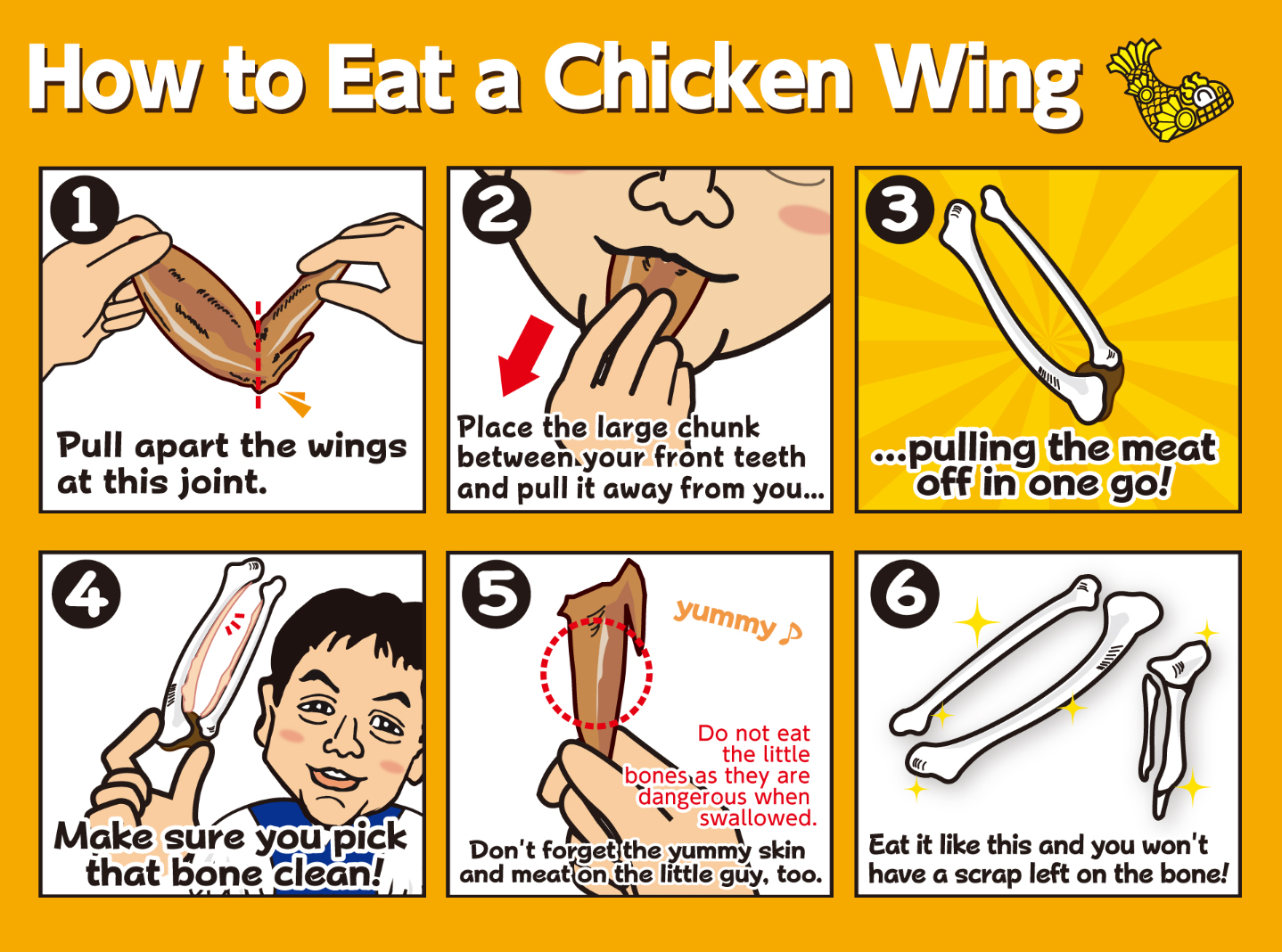 How to Eat a Chicken Wing

1
Pull apart the wings at this joint.

2
Place the large chunk between your front teeth and pull it away from you...

3
...pulling the meat off in one go!

4
Make sure you pick that bone clean!

5
yummy ♪
Do not eat the little bones as they are dangerous when swallowed.
Don't forget the yummy skin and meat on the little guy, too.

6
Eat it like this and you won't have a scrap left on the bone!