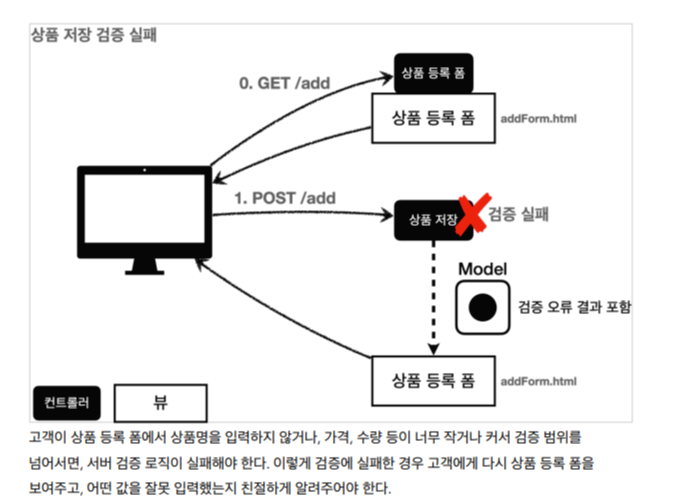 상품 저장 검증 실패

0. GET /add

상품 등록 폼

상품 등록 폼

addForm.html

1. POST /add

상품 저장

검증 실패

Model

검증 오류 결과 포함

상품 등록 폼

addForm.html

컨트롤러

뷰

고객이 상품 등록 폼에서 상품명을 입력하지 않거나, 가격, 수량 등이 너무 작거나 커서 검증 범위를 넘어서면, 서버 검증 로직이 실패해야 한다. 이렇게 검증에 실패한 경우 고객에게 다시 상품 등록 폼을 보여주고, 어떤 값을 잘못 입력했는지 친절하게 알려주어야 한다.