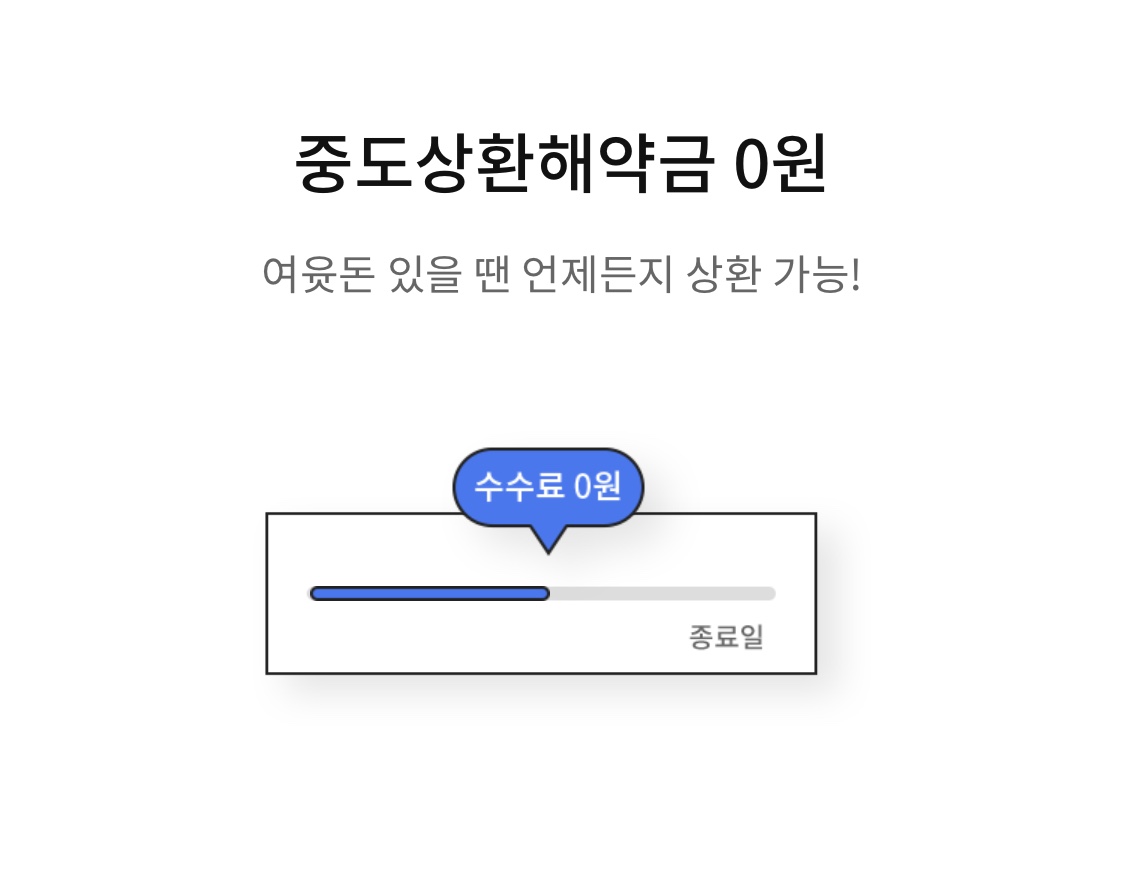 중도상환해약금 0원

여윳돈 있을 땐 언제든지 상환 가능!

수수료 0원

종료일