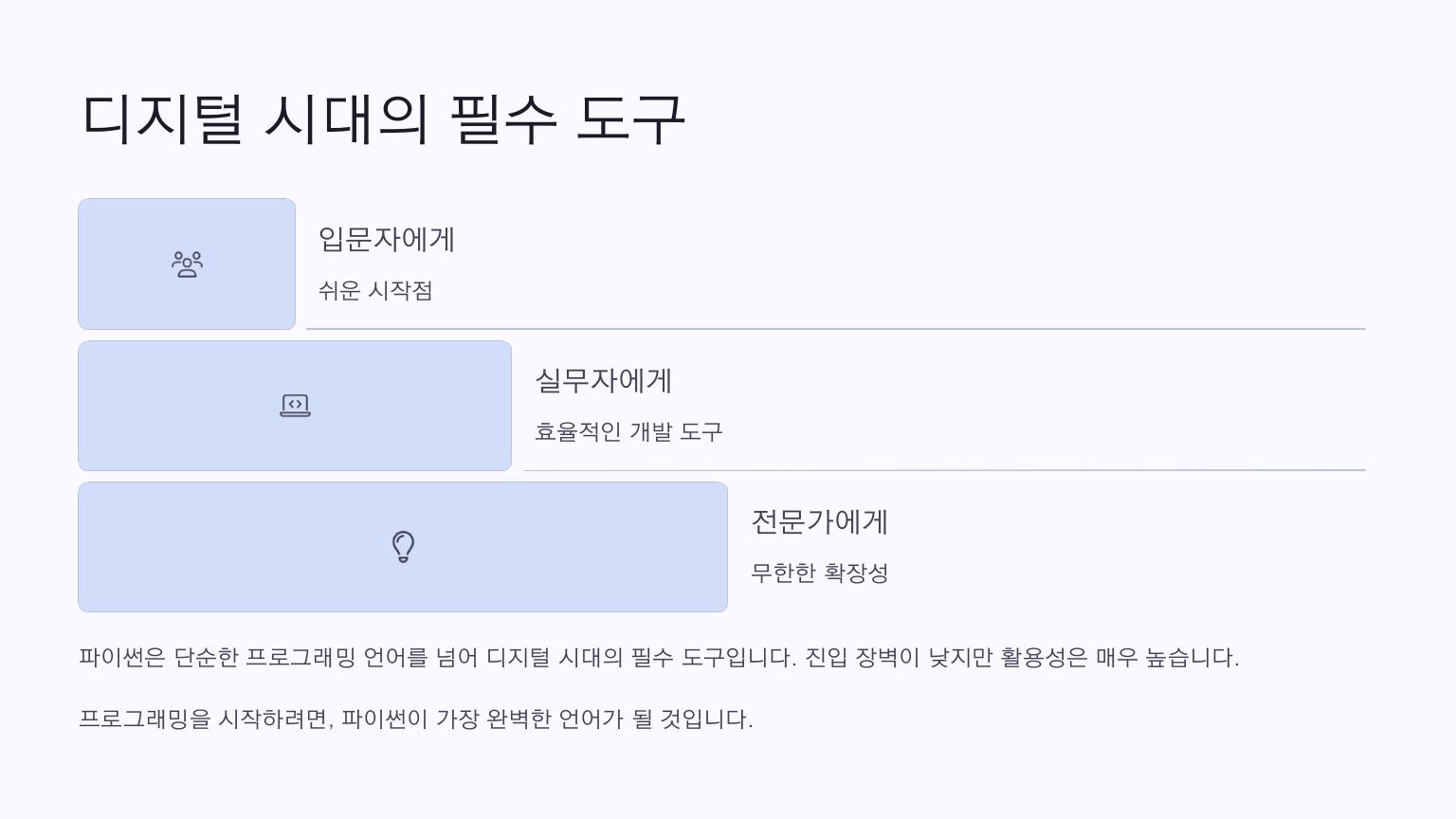 디지털 시대의 필수 도구

입문자에게

쉬운 시작점

실무자에게

효율적인 개발 도구

전문가에게

무한한 확장성

파이썬은 단순한 프로그래밍 언어를 넘어 디지털 시대의 필수 도구입니다. 진입 장벽이 낮지만 활용성은 매우 높습니다.

프로그래밍을 시작하려면, 파이썬이 가장 완벽한 언어가 될 것입니다.