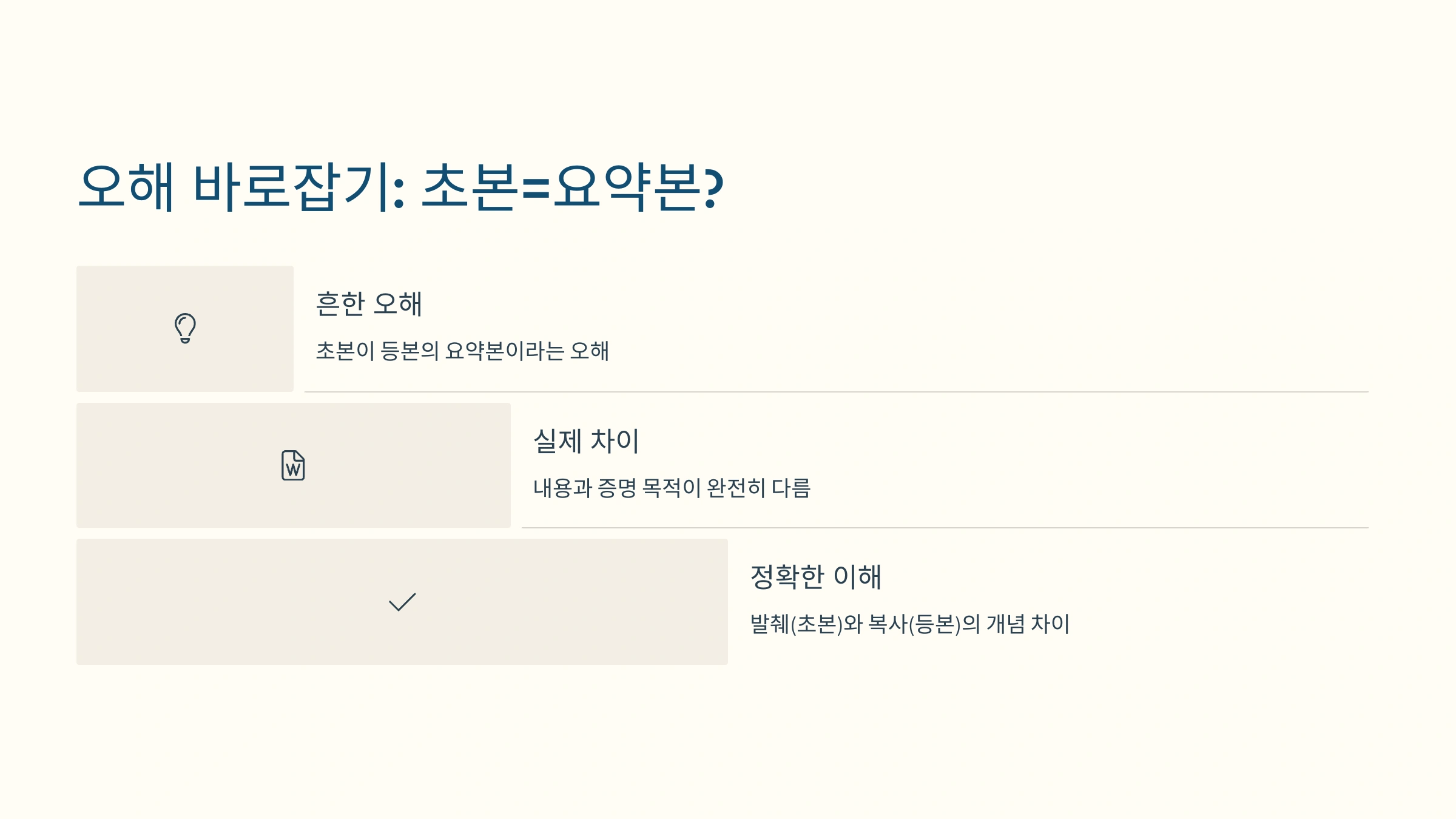 오해 바로잡기: 초본=요약본?

흔한 오해

초본이 등본의 요약본이라는 오해

실제 차이

내용과 증명 목적이 완전히 다름

정확한 이해

발췌(초본)와 복사(등본)의 개념 차이