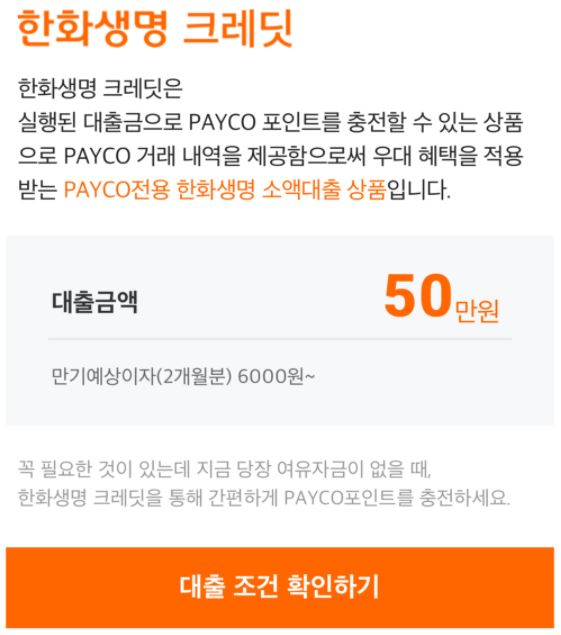 한화생명 크레딧

한화생명 크레딧은
실행된 대출금으로 PAYCO 포인트를 충전할 수 있는 상품으로 PAYCO 거래 내역을 제공함으로써 우대 혜택을 적용받는 PAYCO전용 한화생명 소액대출 상품입니다.

대출금액 50만원

만기예상이자(2개월분) 6000원~

꼭 필요한 것이 있는데 지금 당장 여유자금이 없을 때,
한화생명 크레딧을 통해 간편하게 PAYCO포인트를 충전하세요.

대출 조건 확인하기