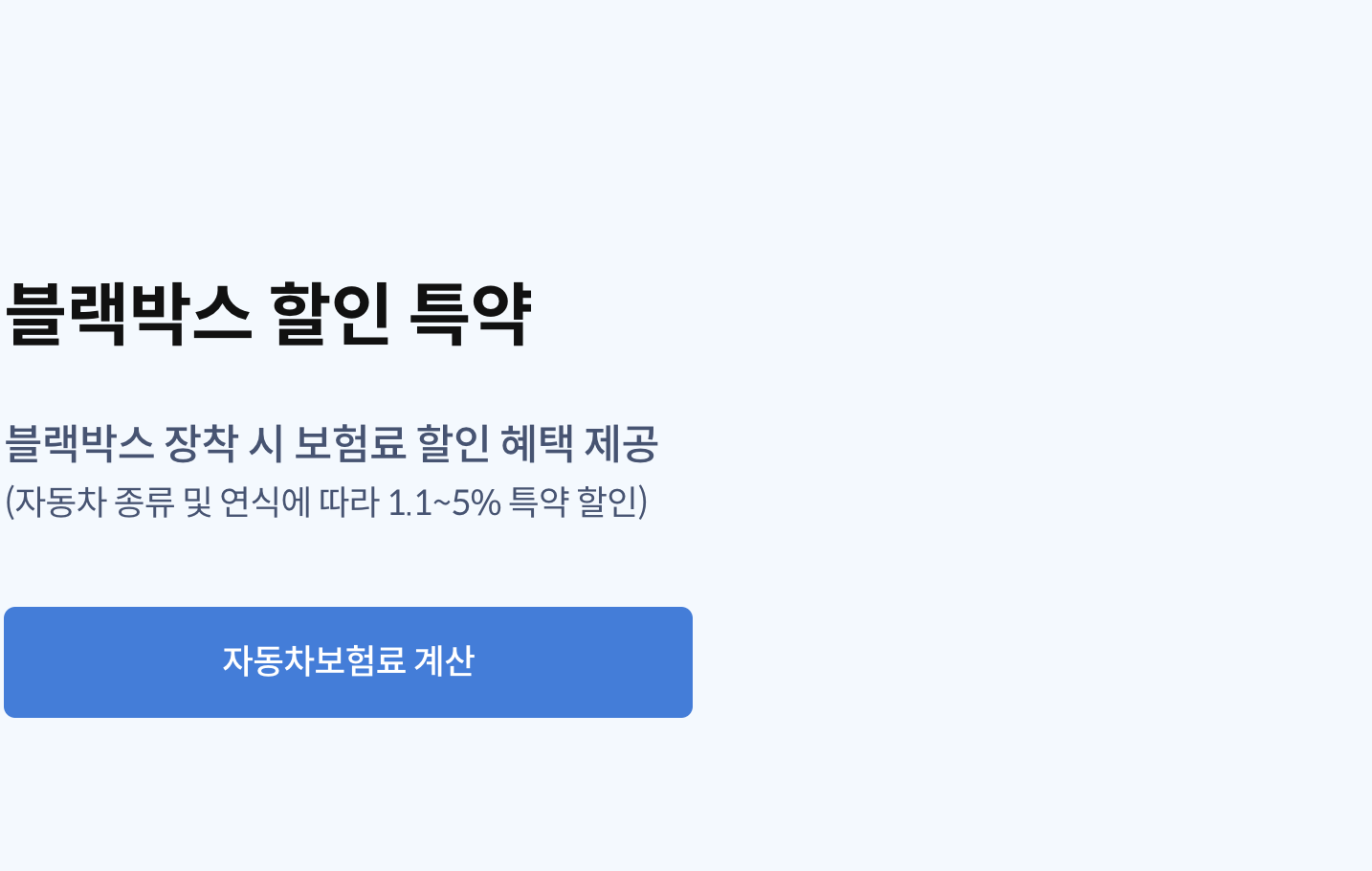 블랙박스 할인 특약

블랙박스 장착 시 보험료 할인 혜택 제공
(자동차 종류 및 연식에 따라 1.1~5% 특약 할인)

자동차보험료 계산