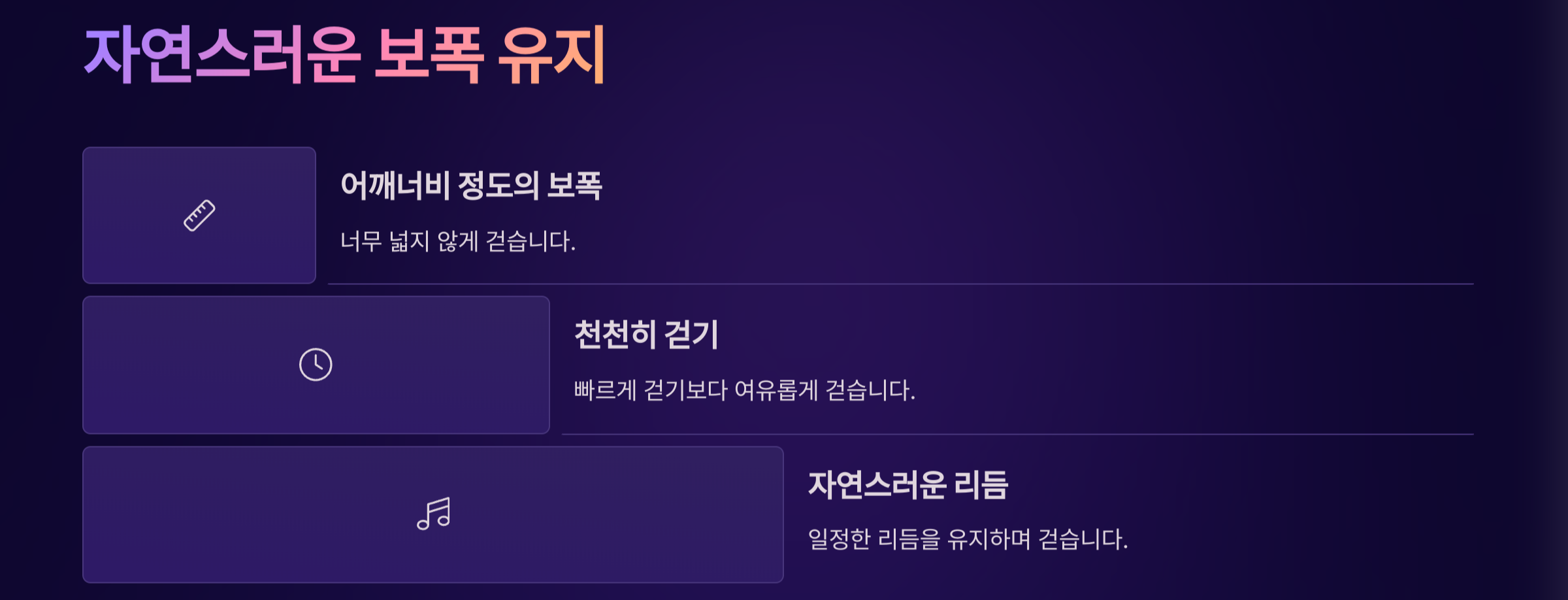 자연스러운 보폭 유지

어깨너비 정도의 보폭

너무 넓지 않게 걷습니다.

천천히 걷기

빠르게 걷기보다 여유롭게 걷습니다.

자연스러운 리듬

일정한 리듬을 유지하며 걷습니다.