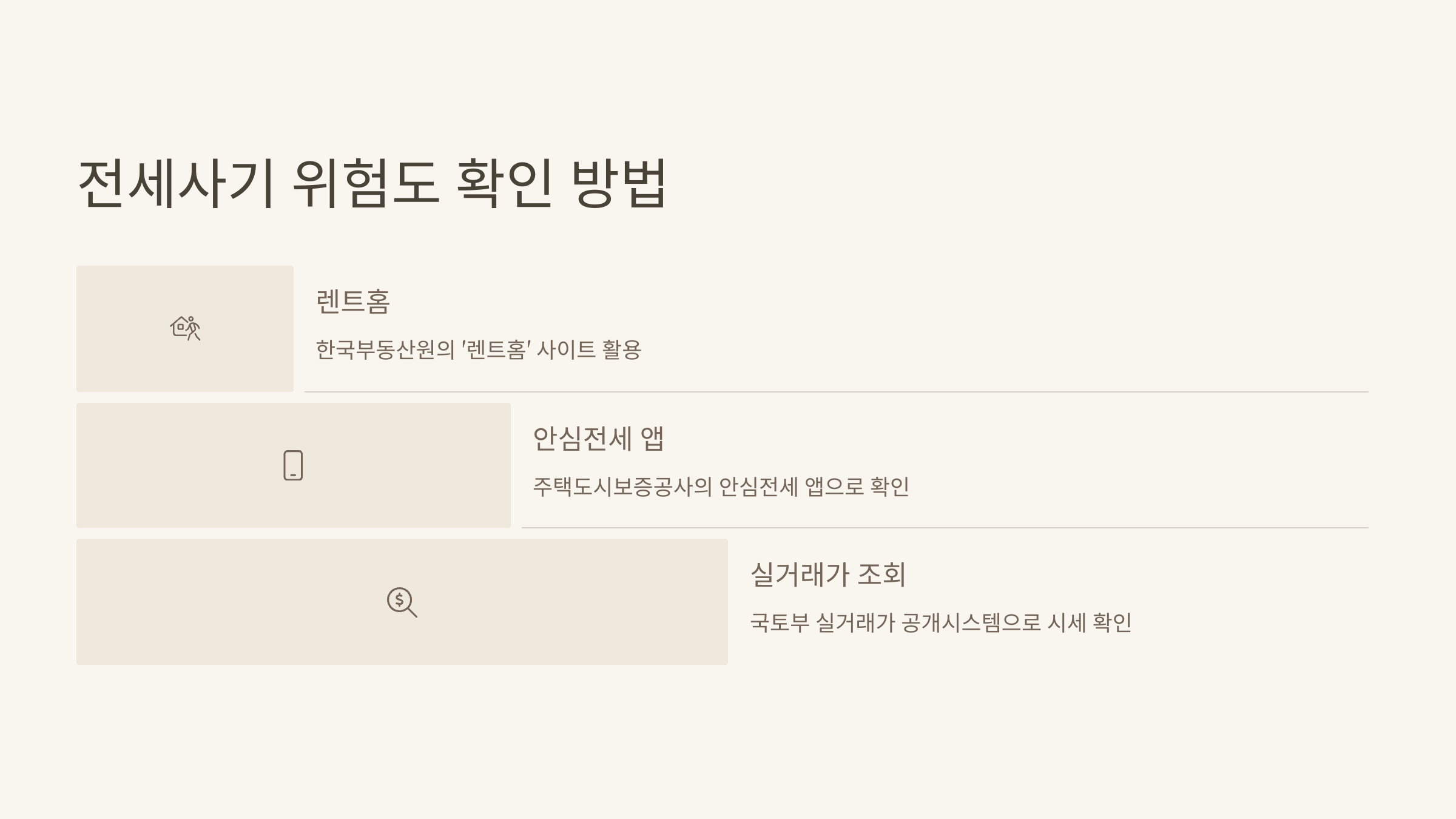 전세사기 위험도 확인 방법

렌트홈

한국부동산원의 '렌트홈' 사이트 활용

안심전세 앱

주택도시보증공사의 안심전세 앱으로 확인

실거래가 조회

국토부 실거래가 공개시스템으로 시세 확인