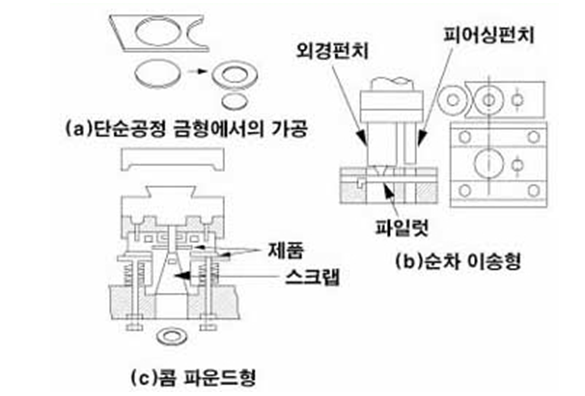 (a)단순공정 금형에서의 가공

외경펀치

피어싱펀치

파일럿

(b)순차 이송형

제품

스크랩

(c)콤 파운드형