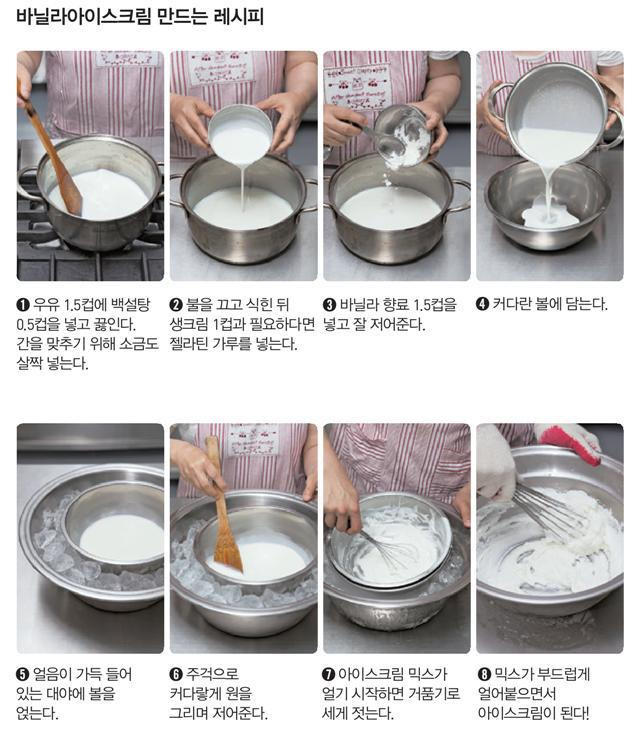 바닐라아이스크림 만드는 레시피

❶ 우유 1.5컵에 백설탕 0.5컵을 넣고 끓인다. 간을 맞추기 위해 소금도 살짝 넣는다.

❷ 불을 끄고 식힌 뒤 생크림 1컵과 필요하다면 젤라틴 가루를 넣는다.

❸ 바닐라 향료 1.5컵을 넣고 잘 저어준다.

❹ 커다란 볼에 담는다.

❺ 얼음이 가득 들어 있는 대야에 볼을 얹는다.

❻ 주걱으로 커다랗게 원을 그리며 저어준다.

❼ 아이스크림 믹스가 얼기 시작하면 거품기로 세게 젓는다.

❽ 믹스가 부드럽게 얼어붙으면서 아이스크림이 된다!