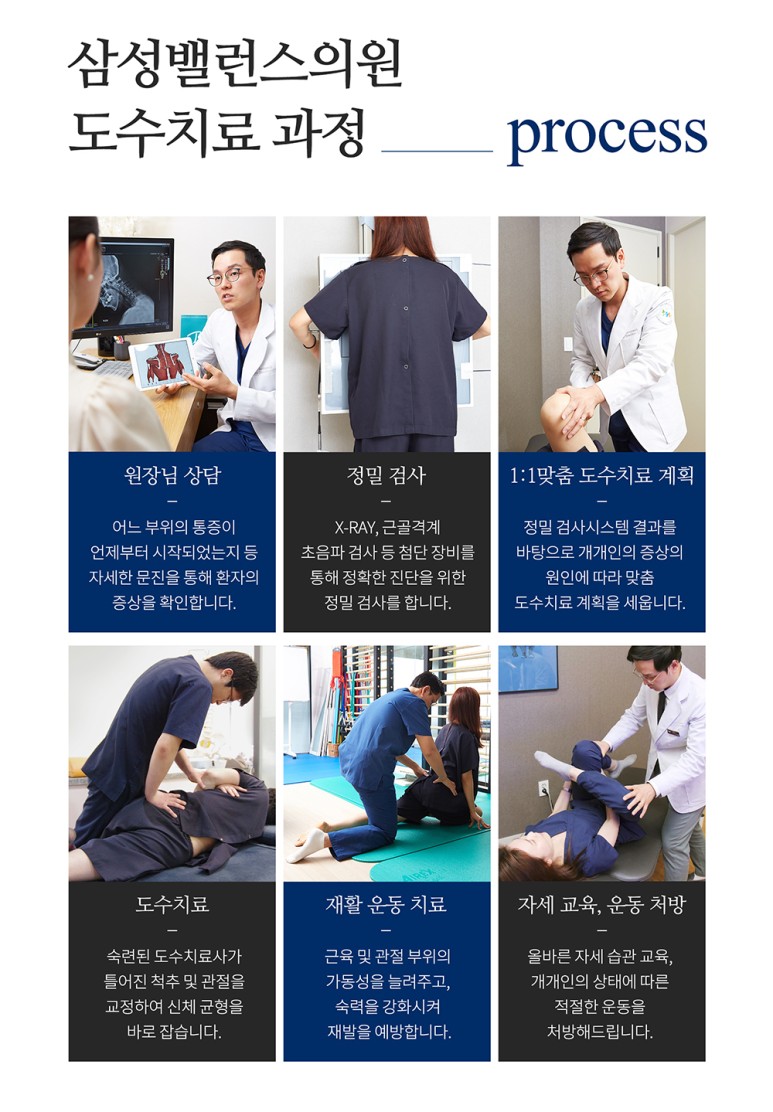 삼성밸런스의원
도수치료 과정 process

원장님 상담
–
어느 부위의 통증이 언제부터 시작되었는지 등 자세한 문진을 통해 환자의 증상을 확인합니다.

정밀 검사
–
X-RAY, 근골격계 초음파 검사 등 첨단 장비를 통해 정확한 진단을 위한 정밀 검사를 합니다.

1:1맞춤 도수치료 계획
–
정밀 검사시스템 결과를 바탕으로 개개인의 증상의 원인에 따라 맞춤 도수치료 계획을 세웁니다.

도수치료
–
숙련된 도수치료사가 틀어진 척추 및 관절을 교정하여 신체 균형을 바로 잡습니다.

재활 운동 치료
–
근육 및 관절 부위의 가동성을 늘려주고, 숙력을 강화시켜 재발을 예방합니다.

자세 교육, 운동 처방
–
올바른 자세 습관 교육, 개개인의 상태에 따른 적절한 운동을 처방해드립니다.