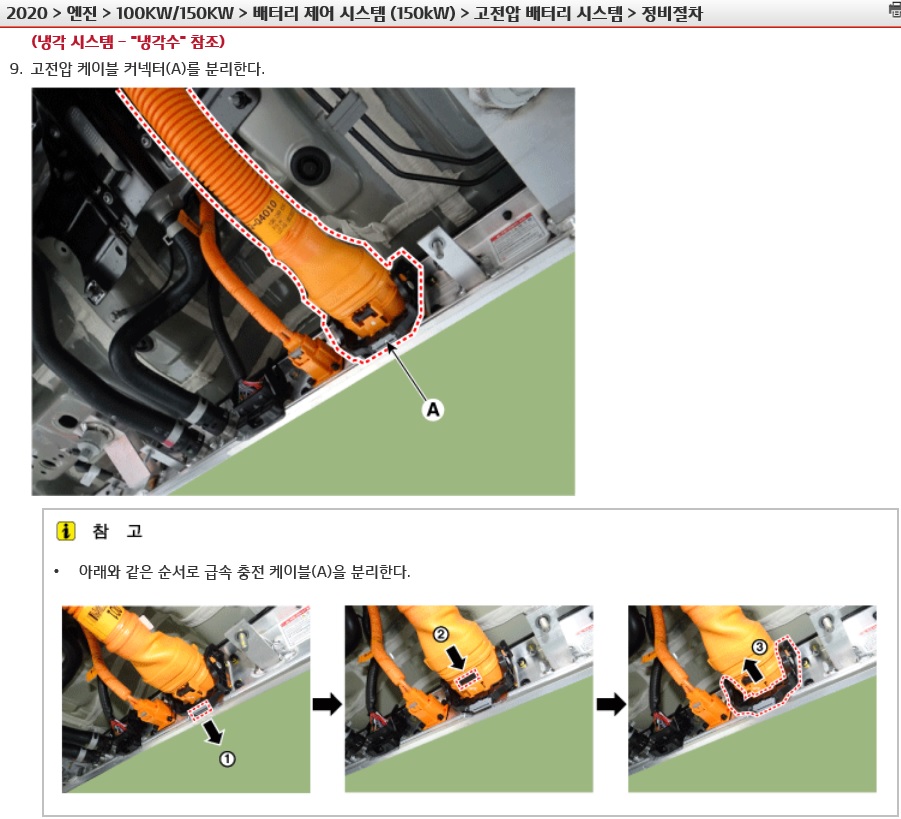 2020 > 엔진 > 100KW/150KW > 배터리 제어 시스템 (150kW) > 고전압 배터리 시스템 > 정비절차

(냉각 시스템 - "냉각수" 참조)

9. 고전압 케이블 커넥터(A)를 분리한다.

A

참 고

• 아래와 같은 순서로 급속 충전 케이블(A)을 분리한다.

①

②

③