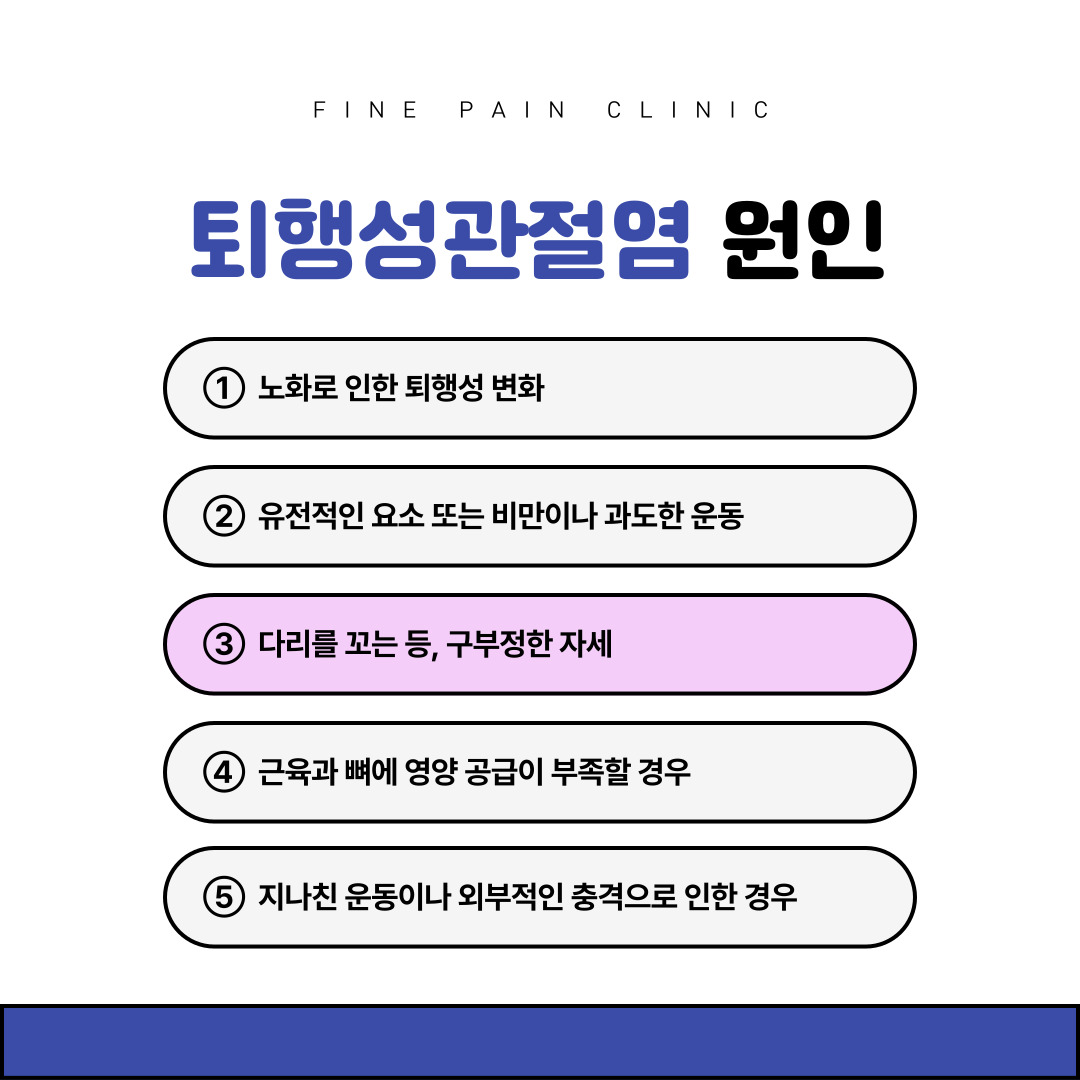 FINE PAIN CLINIC

퇴행성관절염 원인

① 노화로 인한 퇴행성 변화

② 유전적인 요소 또는 비만이나 과도한 운동

③ 다리를 꼬는 등, 구부정한 자세

④ 근육과 뼈에 영양 공급이 부족할 경우

⑤ 지나친 운동이나 외부적인 충격으로 인한 경우