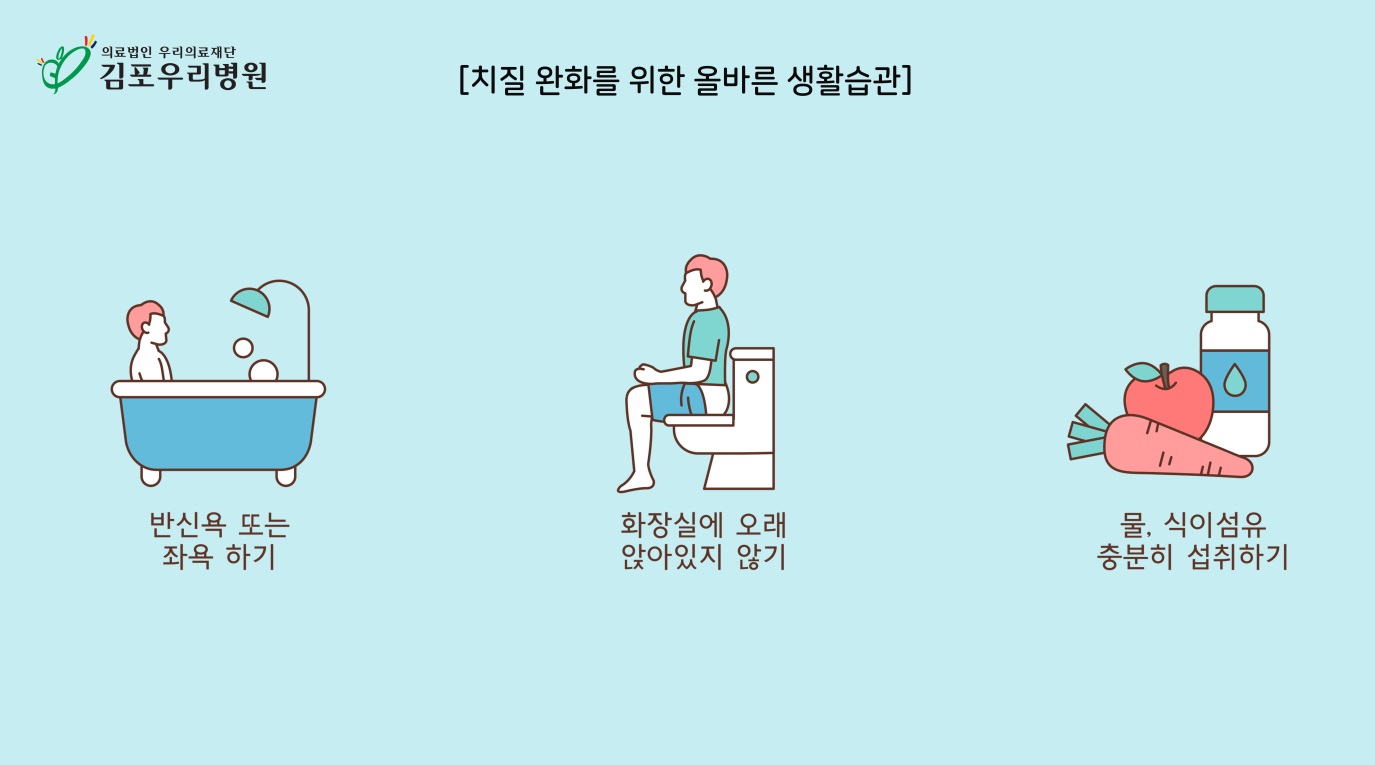 의료법인 우리의료재단
김포우리병원

[치질 완화를 위한 올바른 생활습관]

반신욕 또는
좌욕 하기

화장실에 오래
앉아있지 않기

물, 식이섬유
충분히 섭취하기