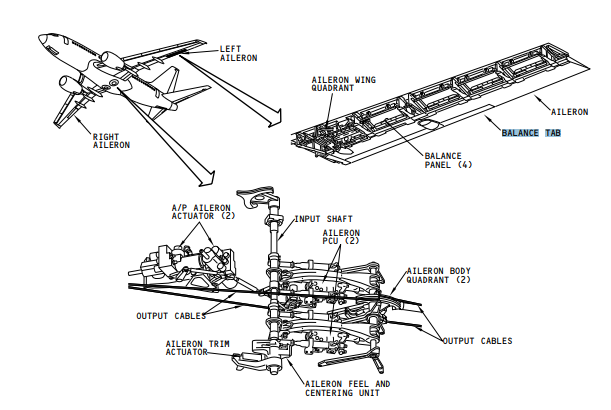 LEFT AILERON

RIGHT AILERON

AILERON WING QUADRANT

AILERON

BALANCE TAB

BALANCE PANEL (4)

A/P AILERON ACTUATOR (2)

INPUT SHAFT

AILERON PCU (2)

AILERON BODY QUADRANT (2)

OUTPUT CABLES

OUTPUT CABLES

AILERON TRIM ACTUATOR

AILERON FEEL AND CENTERING UNIT