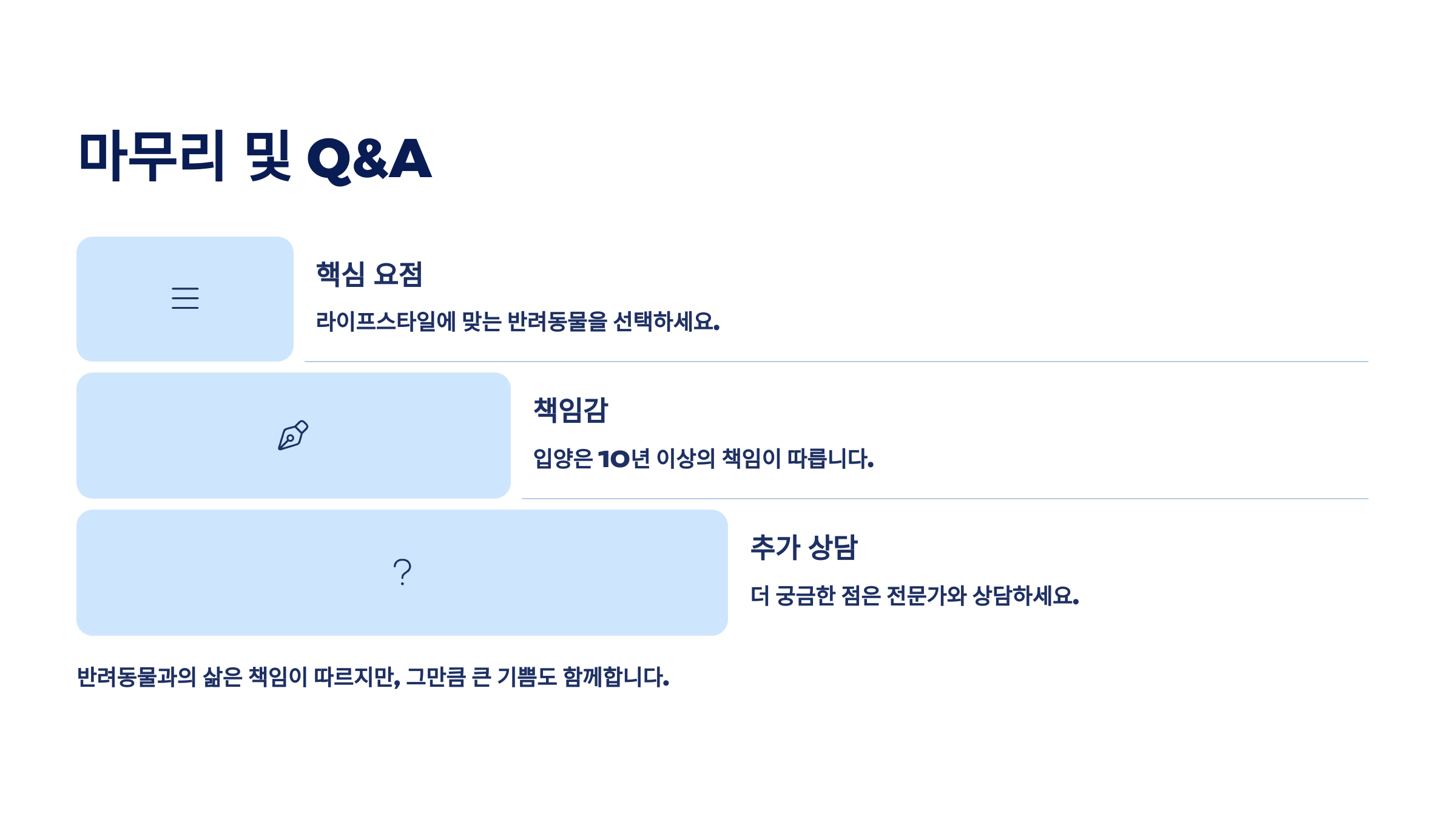 마무리 및 Q&A

핵심 요점

라이프스타일에 맞는 반려동물을 선택하세요.

책임감

입양은 10년 이상의 책임이 따릅니다.

추가 상담

더 궁금한 점은 전문가와 상담하세요.

반려동물과의 삶은 책임이 따르지만, 그만큼 큰 기쁨도 함께합니다.