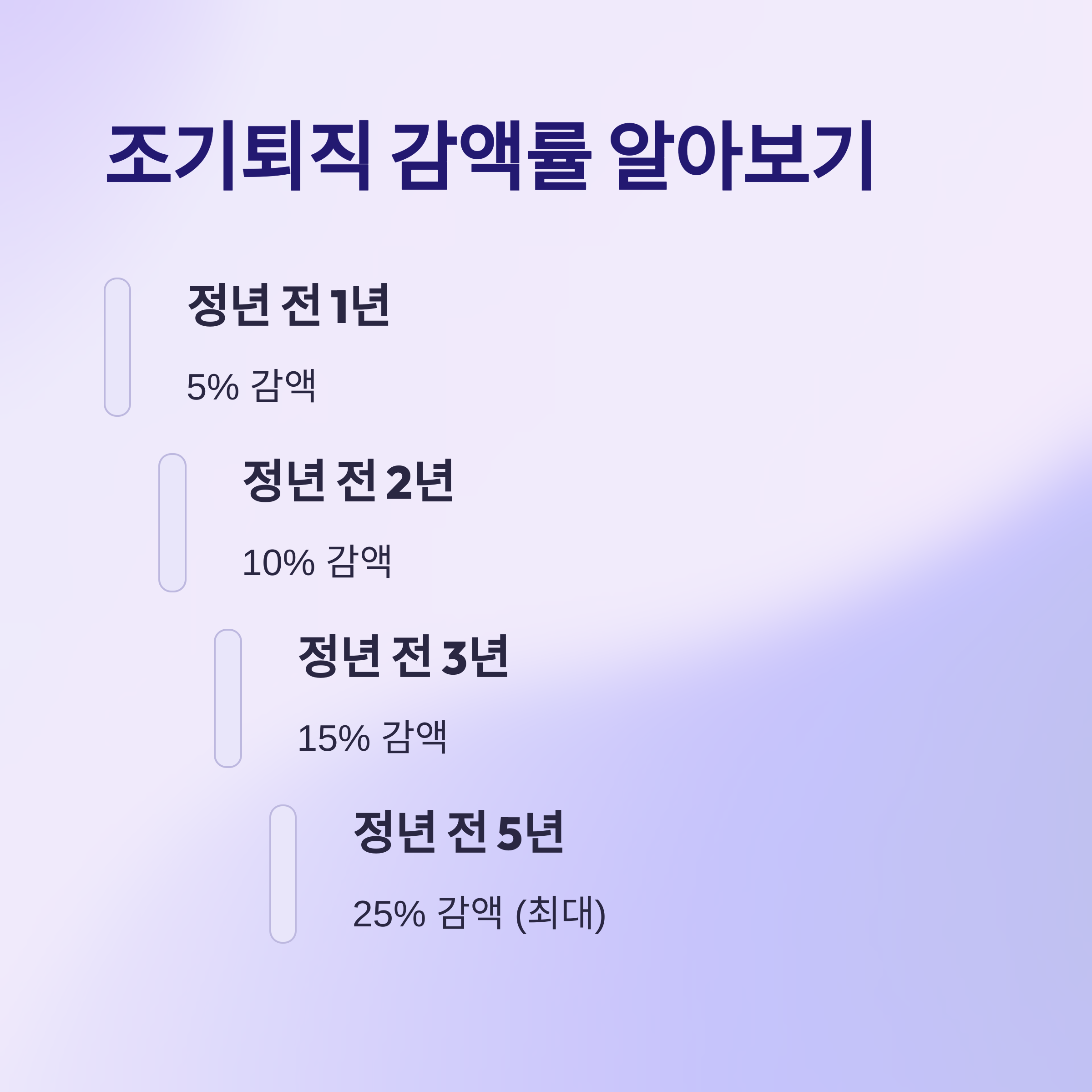 조기퇴직 감액률 알아보기

정년 전 1년

5% 감액

정년 전 2년

10% 감액

정년 전 3년

15% 감액

정년 전 5년

25% 감액 (최대)