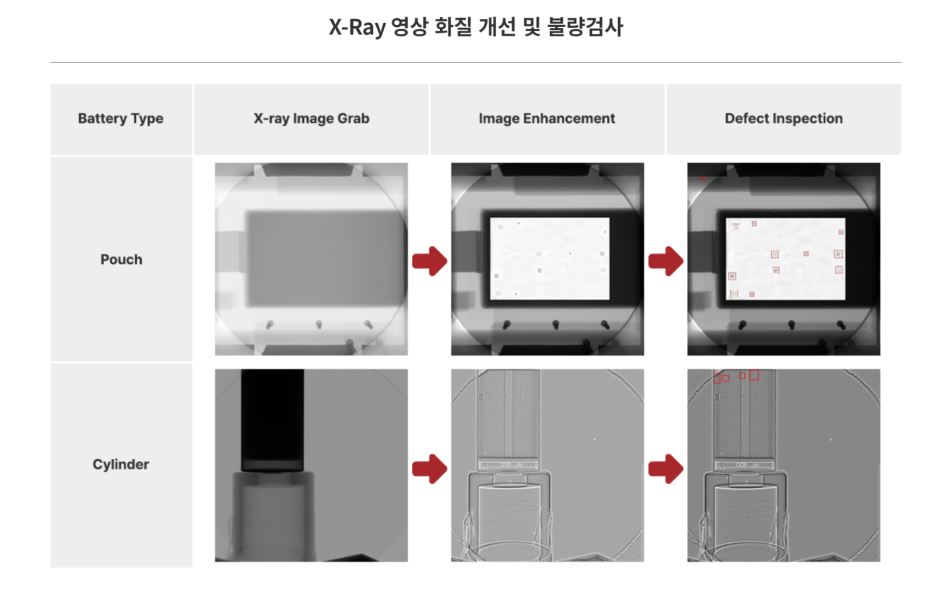 X-Ray 영상 화질 개선 및 불량검사

| Battery Type | X-ray Image Grab | Image Enhancement | Defect Inspection |
|---|---|---|---|
| Pouch | | | |
| Cylinder | | | |