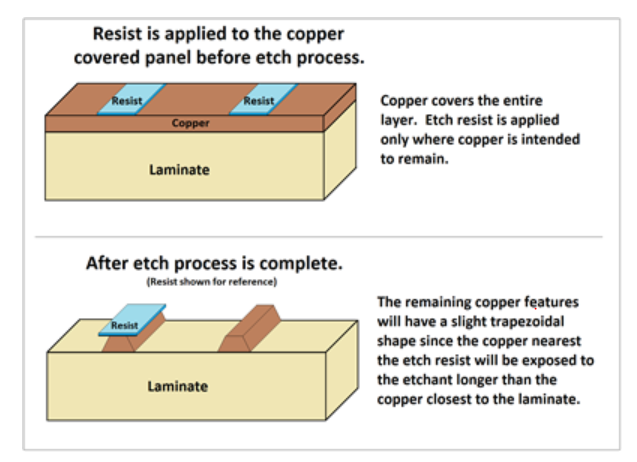 Resist is applied to the copper covered panel before etch process.

Resist

Resist

Copper

Laminate

Copper covers the entire layer. Etch resist is applied only where copper is intended to remain.

After etch process is complete.
(Resist shown for reference)

Resist

Laminate

The remaining copper features will have a slight trapezoidal shape since the copper nearest the etch resist will be exposed to the etchant longer than the copper closest to the laminate.