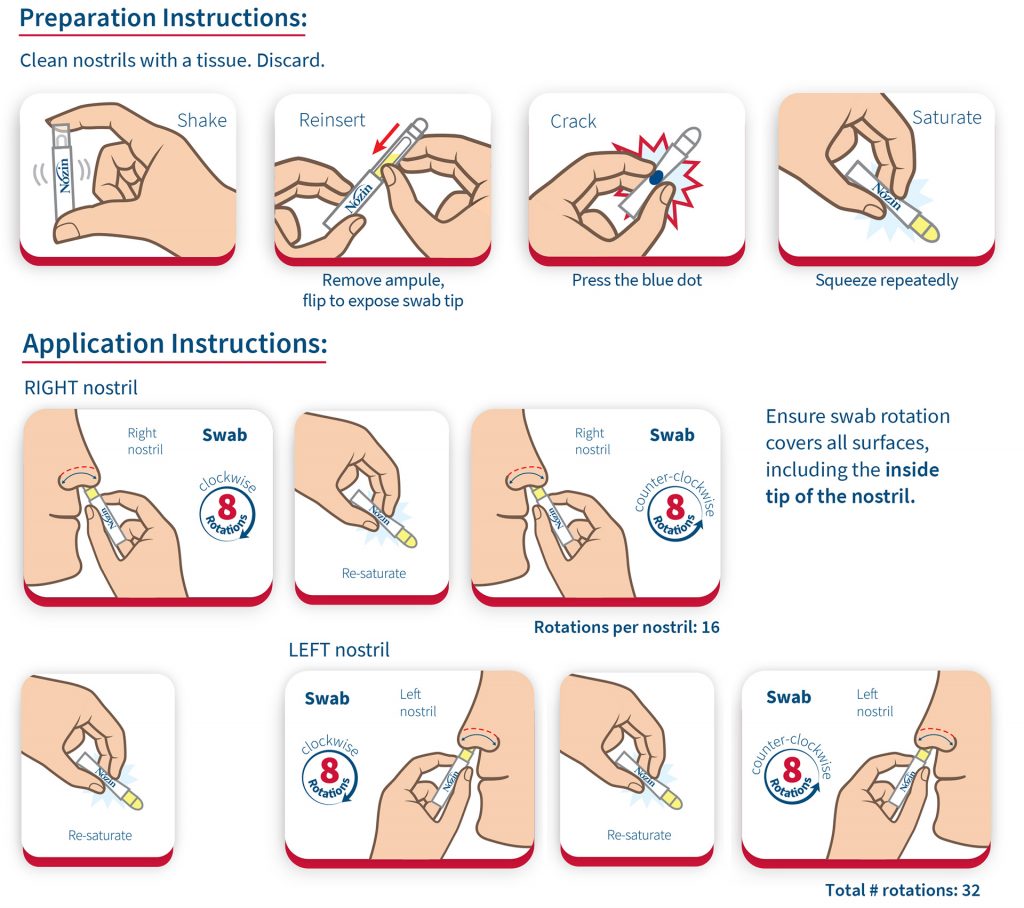 Preparation Instructions:

Clean nostrils with a tissue. Discard.

Shake
Nozin

Reinsert
Nozin
Remove ampule, flip to expose swab tip

Crack
Press the blue dot

Saturate
Nozin
Squeeze repeatedly

Application Instructions:

RIGHT nostril

Right nostril
Swab
clockwise
8
Rotations
Nozin

Nozin
Re-saturate

Right nostril
Swab
counter-clockwise
8
Rotations
Nozin

Ensure swab rotation covers all surfaces, including the inside tip of the nostril.

Rotations per nostril: 16

LEFT nostril

Nozin
Re-saturate

Swab
Left nostril
clockwise
8
Rotations
Nozin

Nozin
Re-saturate

Swab
Left nostril
counter-clockwise
8
Rotations
Nozin

Total # rotations: 32