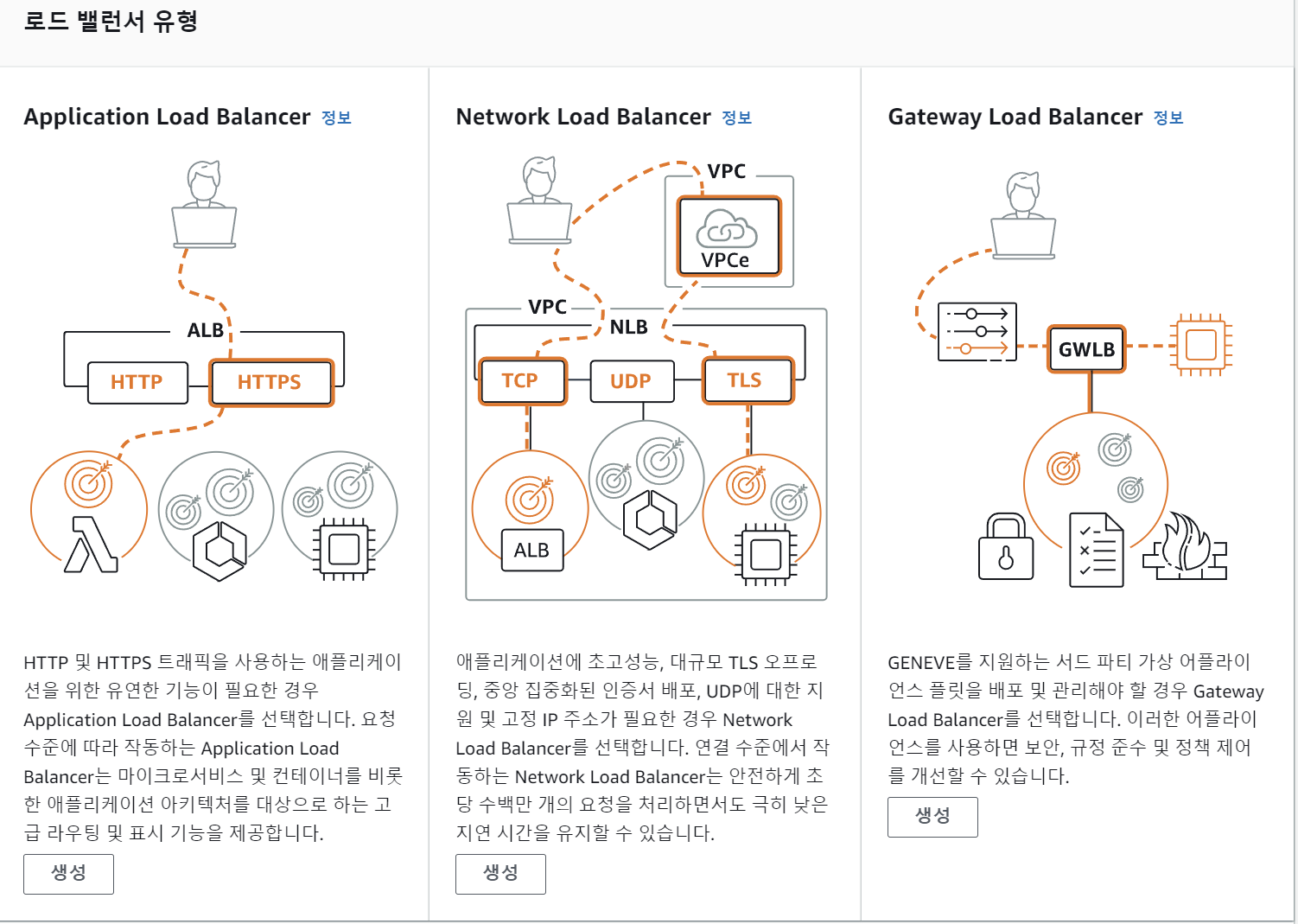 로드 밸런서 유형

Application Load Balancer 정보

ALB

HTTP

HTTPS

HTTP 및 HTTPS 트래픽을 사용하는 애플리케이션을 위한 유연한 기능이 필요한 경우 Application Load Balancer를 선택합니다. 요청 수준에 따라 작동하는 Application Load Balancer는 마이크로서비스 및 컨테이너를 비롯한 애플리케이션 아키텍처를 대상으로 하는 고급 라우팅 및 표시 기능을 제공합니다.

생성

Network Load Balancer 정보

VPC

VPCe

VPC

NLB

TCP

UDP

TLS

ALB

애플리케이션에 초고성능, 대규모 TLS 오프로딩, 중앙 집중화된 인증서 배포, UDP에 대한 지원 및 고정 IP 주소가 필요한 경우 Network Load Balancer를 선택합니다. 연결 수준에서 작동하는 Network Load Balancer는 안전하게 초당 수백만 개의 요청을 처리하면서도 극히 낮은 지연 시간을 유지할 수 있습니다.

생성

Gateway Load Balancer 정보

GWLB

GENEVE를 지원하는 서드 파티 가상 어플라이언스 플릿을 배포 및 관리해야 할 경우 Gateway Load Balancer를 선택합니다. 이러한 어플라이언스를 사용하면 보안, 규정 준수 및 정책 제어를 개선할 수 있습니다.

생성