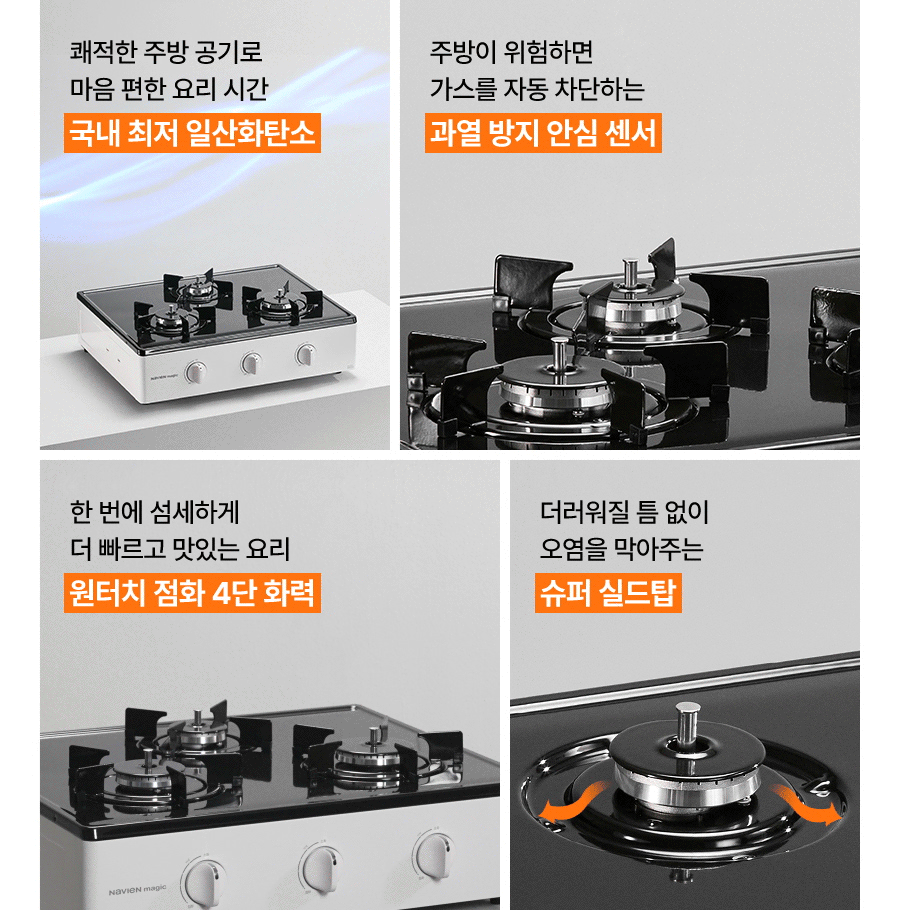 쾌적한 주방 공기로
마음 편한 요리 시간
국내 최저 일산화탄소

NAVIEN magic

주방이 위험하면
가스를 자동 차단하는
과열 방지 안심 센서

한 번에 섬세하게
더 빠르고 맛있는 요리
원터치 점화 4단 화력

NAVIEN magic

더러워질 틈 없이
오염을 막아주는
슈퍼 실드탑