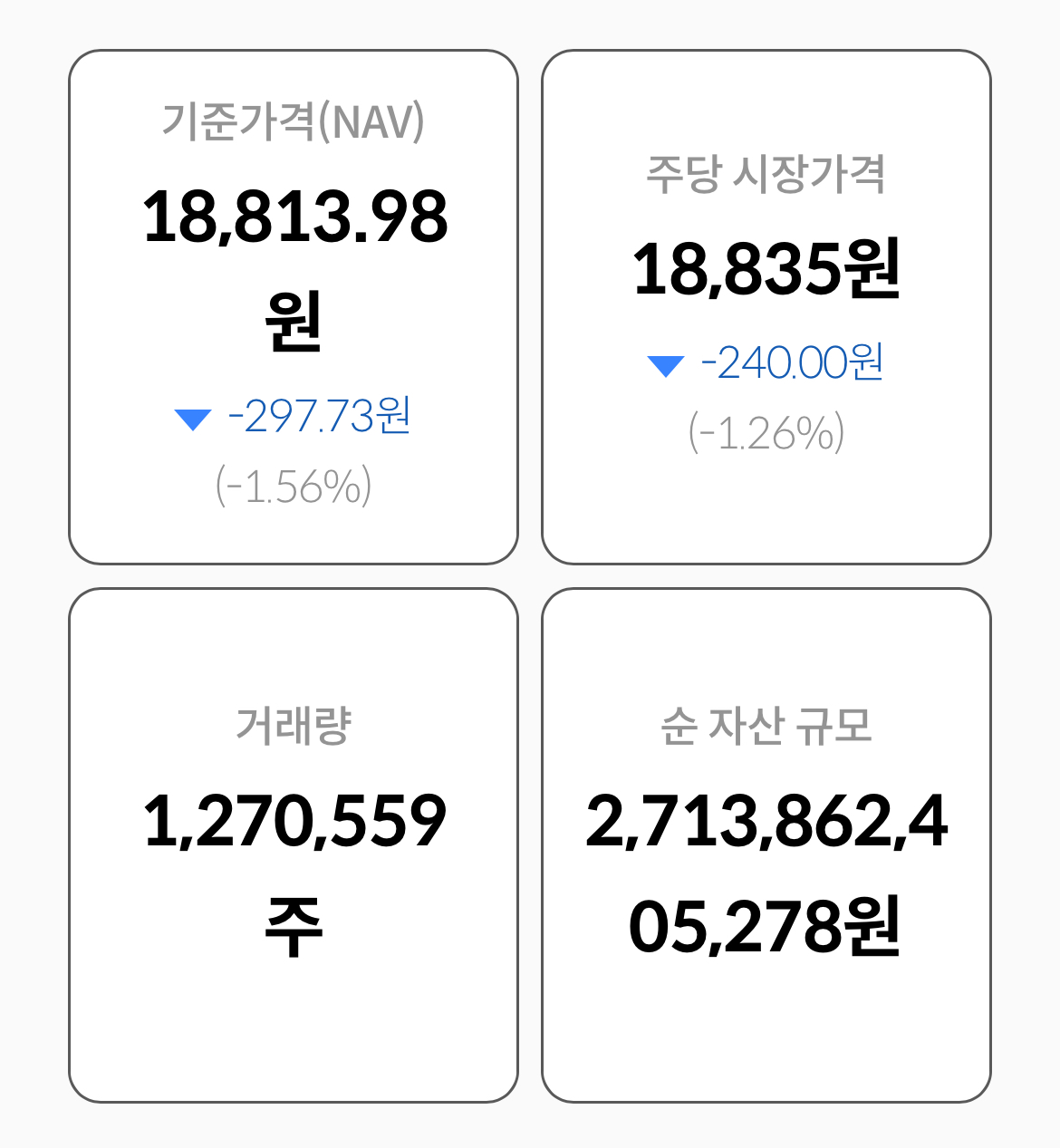 기준가격(NAV)

18,813.98원

▼ -297.73원

(-1.56%)

주당 시장가격

18,835원

▼ -240.00원

(-1.26%)

거래량

1,270,559주

순 자산 규모

2,713,862,405,278원